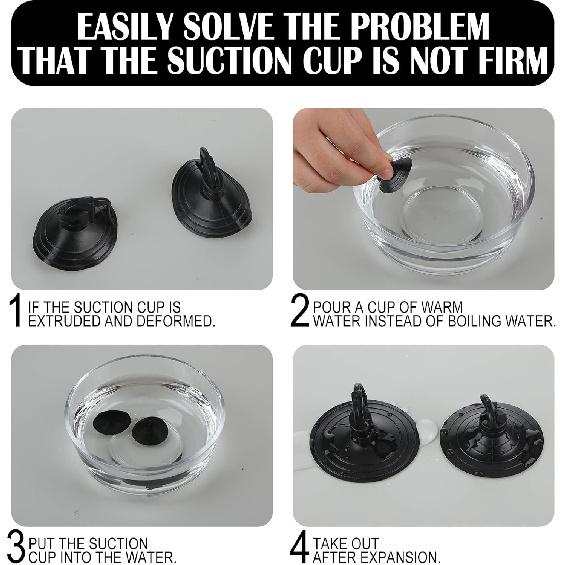 EASILY SOLVE THE PROBLEM THAT THE SUCTION CUP IS NOT FIRM

1 IF THE SUCTION CUP IS EXTRUDED AND DEFORMED.

2 POUR A CUP OF WARM WATER INSTEAD OF BOILING WATER.

3 PUT THE SUCTION CUP INTO THE WATER.

4 TAKE OUT AFTER EXPANSION.