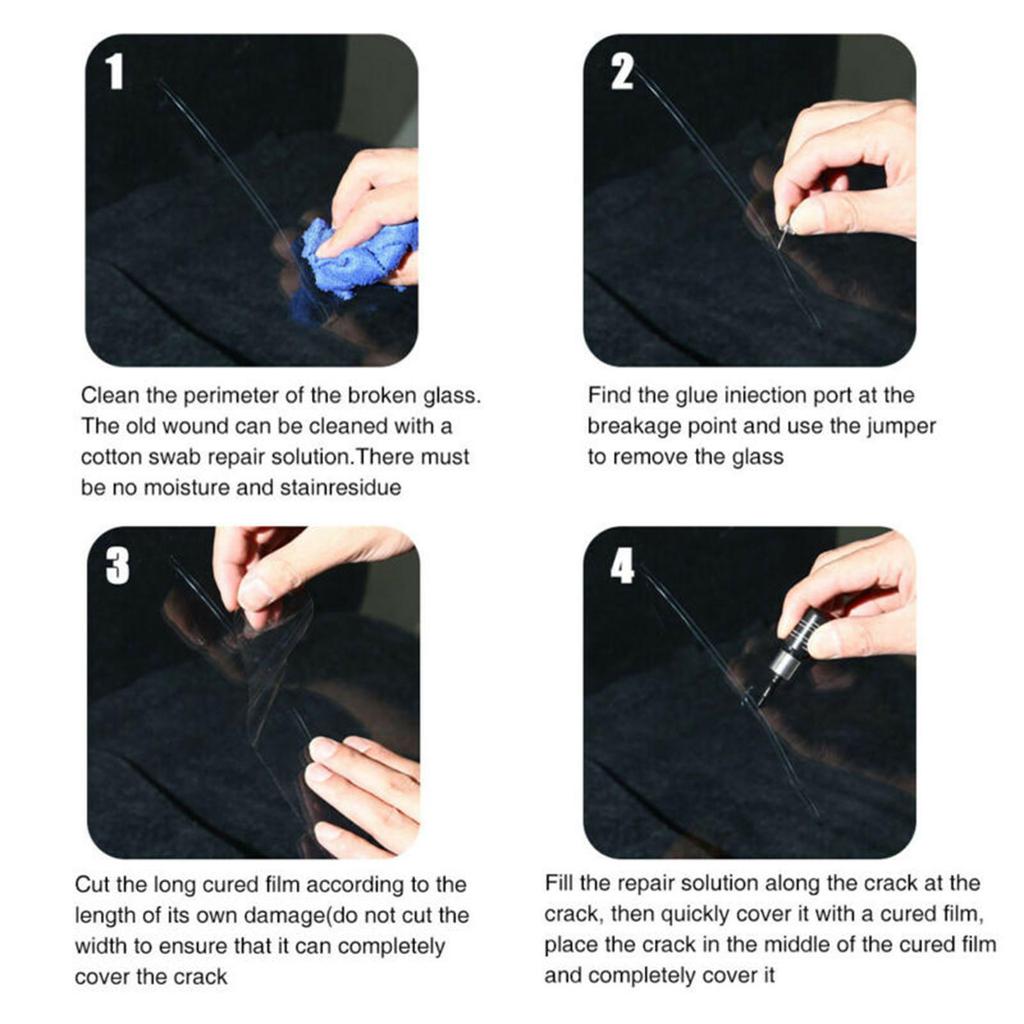 1

Clean the perimeter of the broken glass. The old wound can be cleaned with a cotton swab repair solution.There must be no moisture and stainresidue

2

Find the glue iniection port at the breakage point and use the jumper to remove the glass

3

Cut the long cured film according to the length of its own damage(do not cut the width to ensure that it can completely cover the crack

4

Fill the repair solution along the crack at the crack, then quickly cover it with a cured film, place the crack in the middle of the cured film and completely cover it