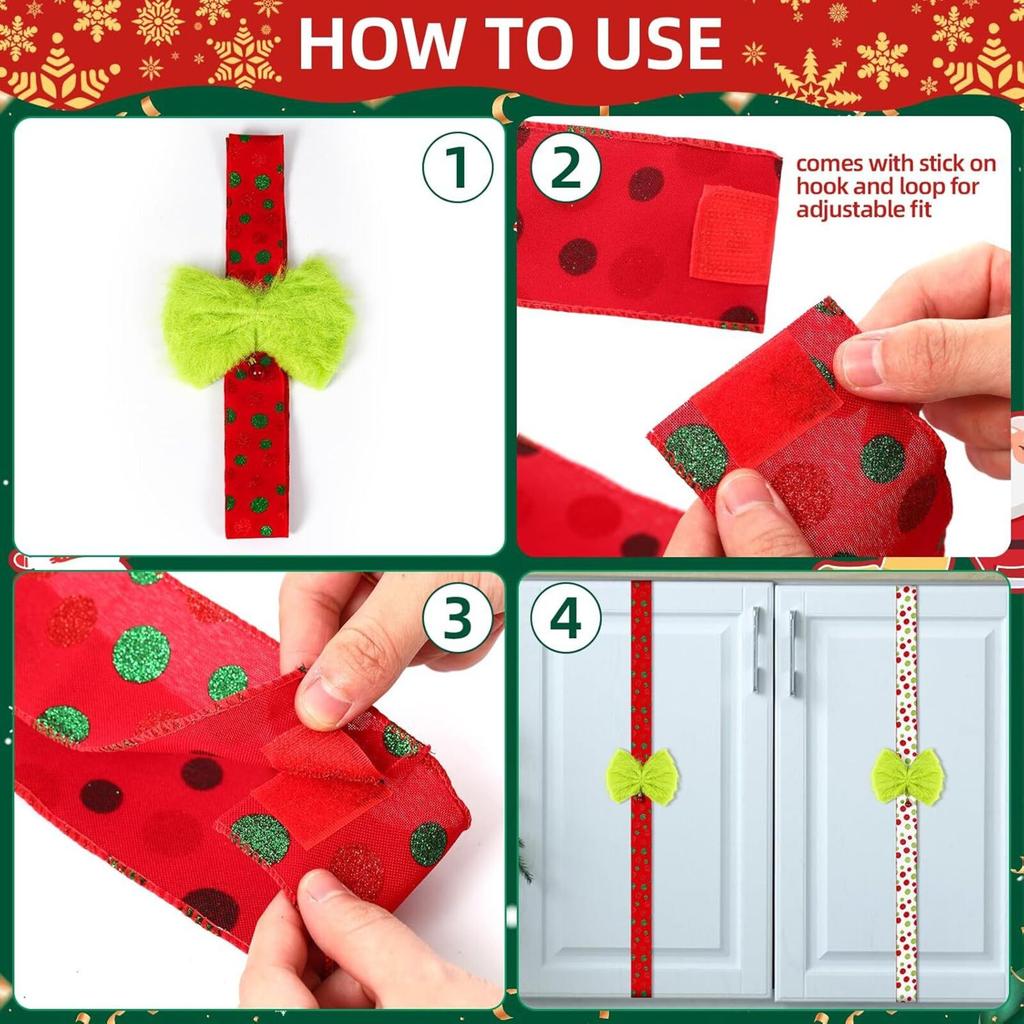 HOW TO USE

1

2

comes with stick on hook and loop for adjustable fit

3

4