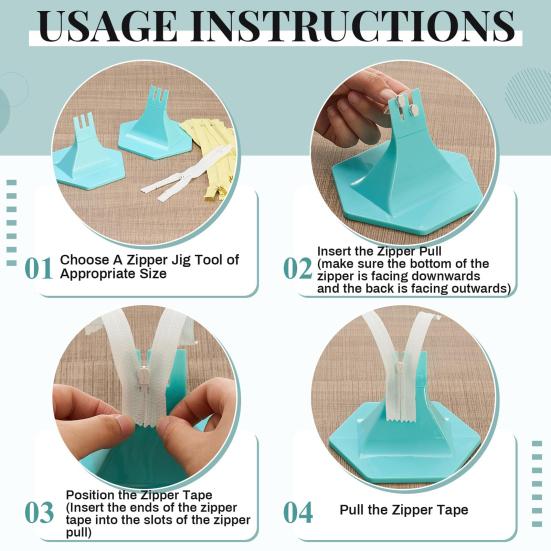 USAGE INSTRUCTIONS

01 Choose A Zipper Jig Tool of Appropriate Size

02 Insert the Zipper Pull (make sure the bottom of the zipper is facing downwards and the back is facing outwards)

03 Position the Zipper Tape (Insert the ends of the zipper tape into the slots of the zipper pull)

04 Pull the Zipper Tape