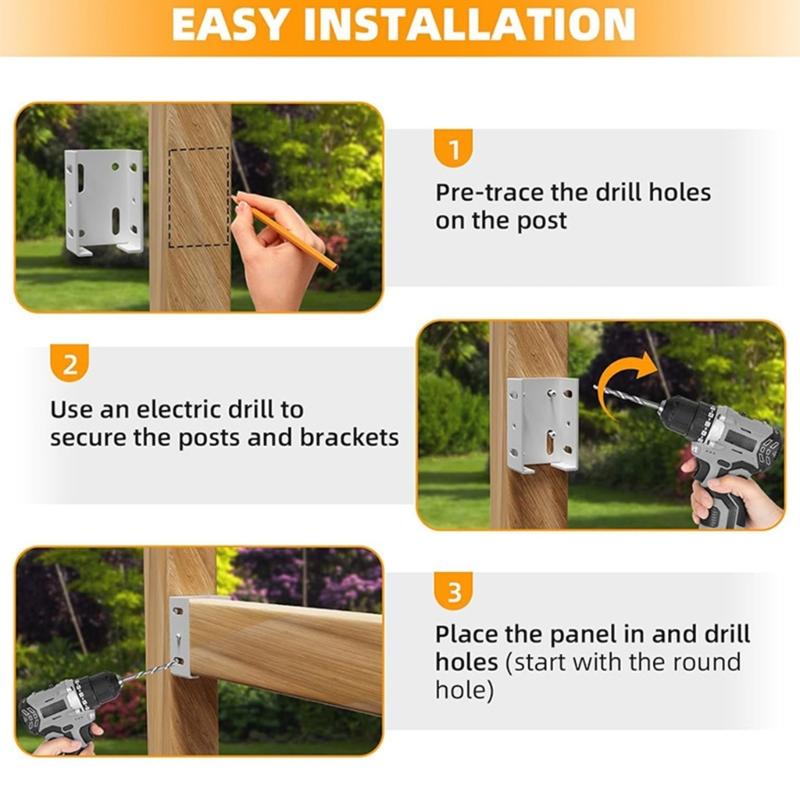 EASY INSTALLATION

1

Pre-trace the drill holes on the post

2

Use an electric drill to secure the posts and brackets

3

Place the panel in and drill holes (start with the round hole)