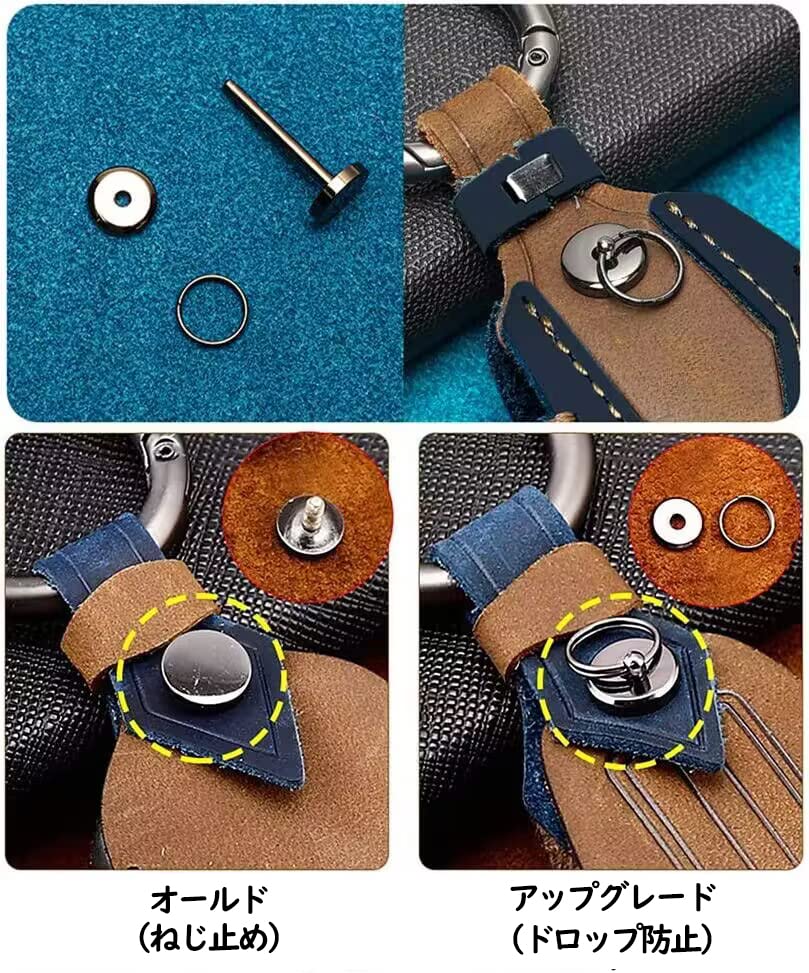 オールド
（ねじ止め）

アップグレード
（ドロップ防止）