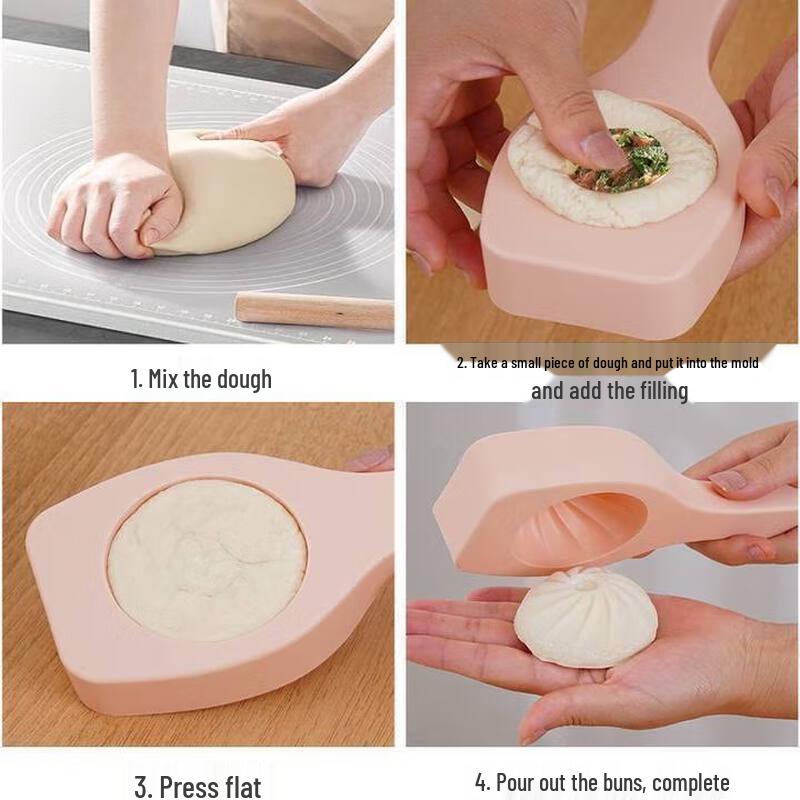 1. Mix the dough

2. Take a small piece of dough and put it into the mold and add the filling

3. Press flat

4. Pour out the buns, complete