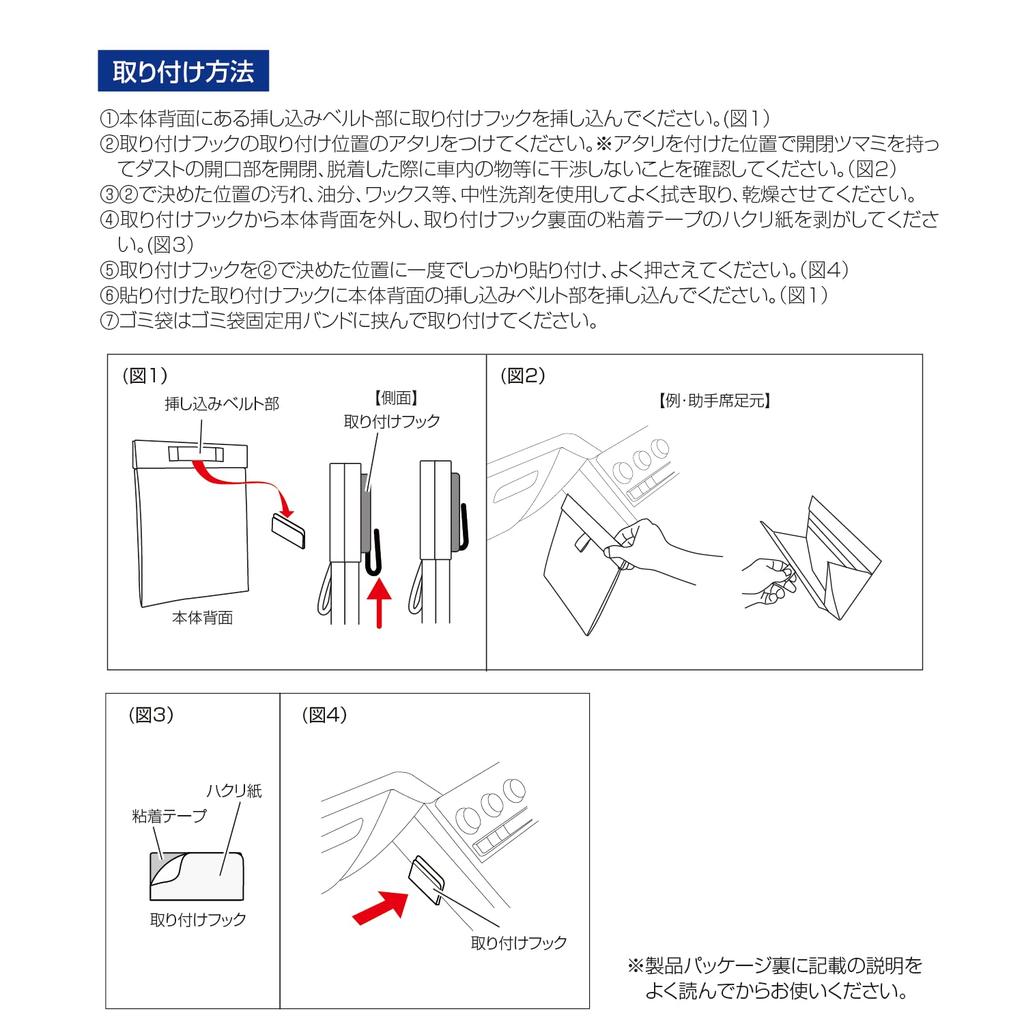 取り付け方法

①本体背面にある挿し込みベルト部に取り付けフックを挿し込んでください。(図1)
②取り付けフックの取り付け位置のアタリをつけてください。※アタリを付けた位置で開閉ツマミを持ってダストの開口部を開閉、脱着した際に車内の物等に干渉しないことを確認してください。(図2)
③②で決めた位置の汚れ、油分、ワックス等、中性洗剤を使用してよく拭き取り、乾燥させてください。
④取り付けフックから本体背面を外し、取り付けフック裏面の粘着テープのハクリ紙を剥がしてください。(図3)
⑤取り付けフックを②で決めた位置に一度でしっかり貼り付け、よく押さえてください。(図4)
⑥貼り付けた取り付けフックに本体背面の挿し込みベルト部を挿し込んでください。(図1)
⑦ゴミ袋はゴミ袋固定用バンドに挟んで取り付けてください。

(図1)
挿し込みベルト部
【側面】
取り付けフック
本体背面

(図2)
【例・助手席足元】

(図3)
ハクリ紙
粘着テープ
取り付けフック

(図4)
取り付けフック

※製品パッケージ裏に記載の説明をよく読んでからお使いください。