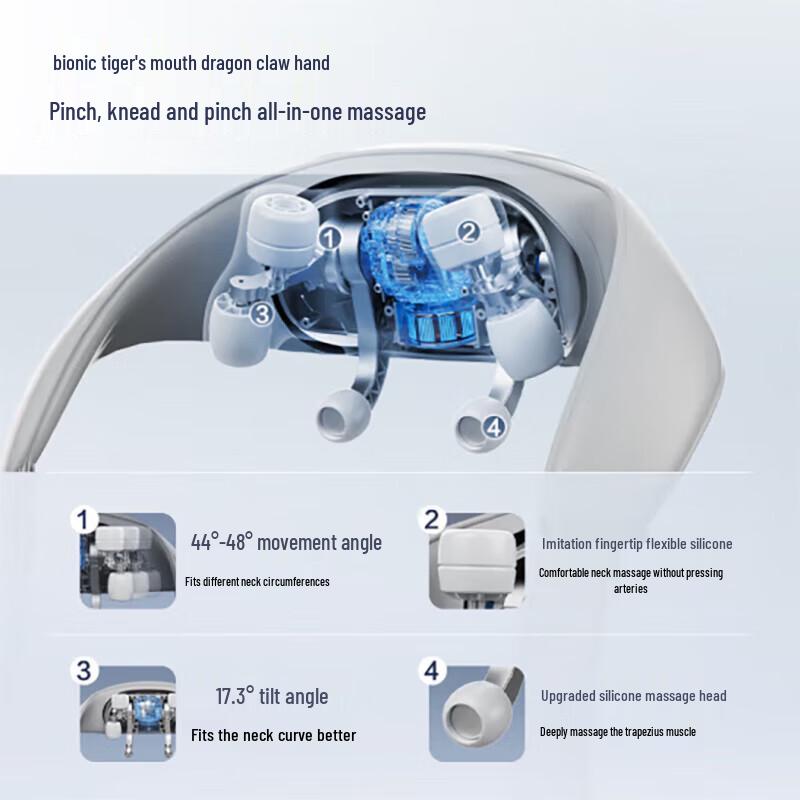 bionic tiger's mouth dragon claw hand

Pinch, knead and pinch all-in-one massage

1

2

3

4

1

44°-48° movement angle

Fits different neck circumferences

2

Imitation fingertip flexible silicone

Comfortable neck massage without pressing arteries

3

17.3° tilt angle

Fits the neck curve better

4

Upgraded silicone massage head

Deeply massage the trapezius muscle