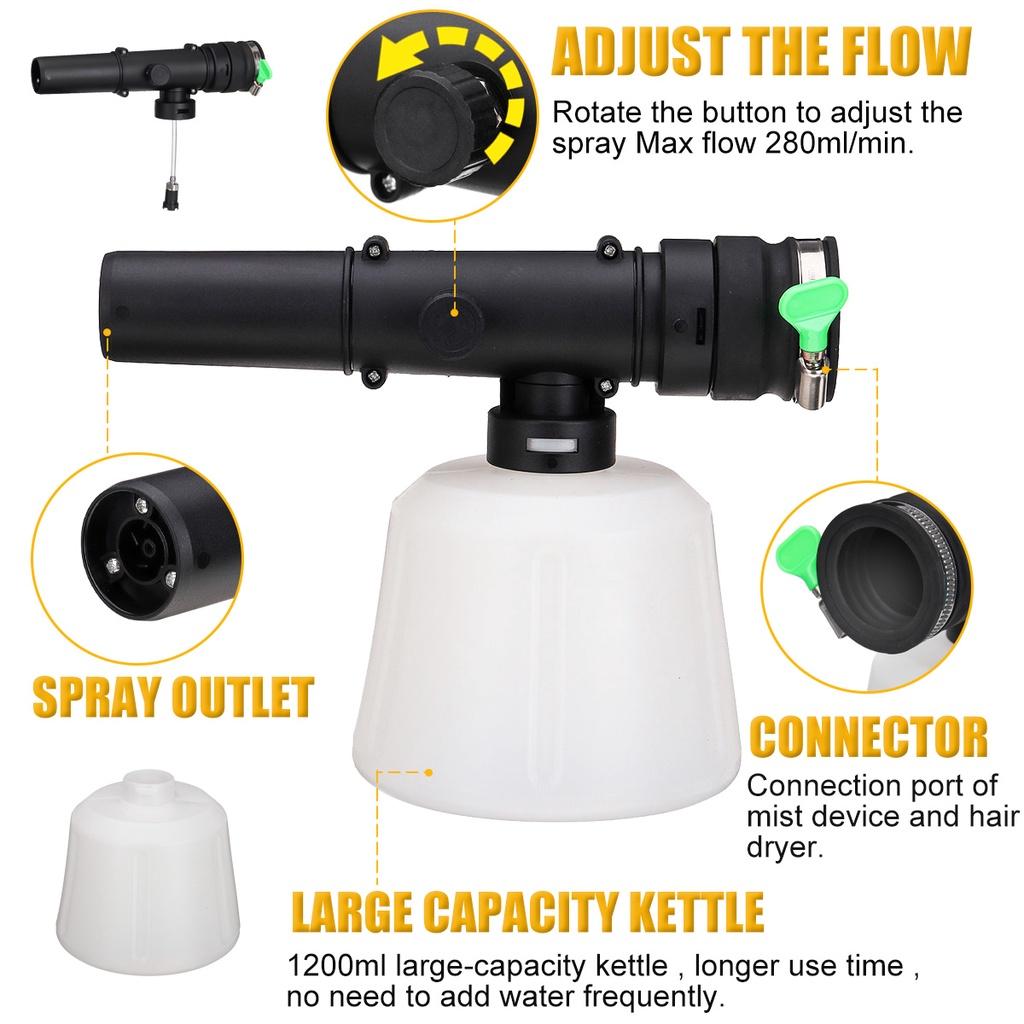 ADJUST THE FLOW

Rotate the button to adjust the spray Max flow 280ml/min.

SPRAY OUTLET

CONNECTOR

Connection port of mist device and hair dryer.

LARGE CAPACITY KETTLE

1200ml large-capacity kettle , longer use time , no need to add water frequently.