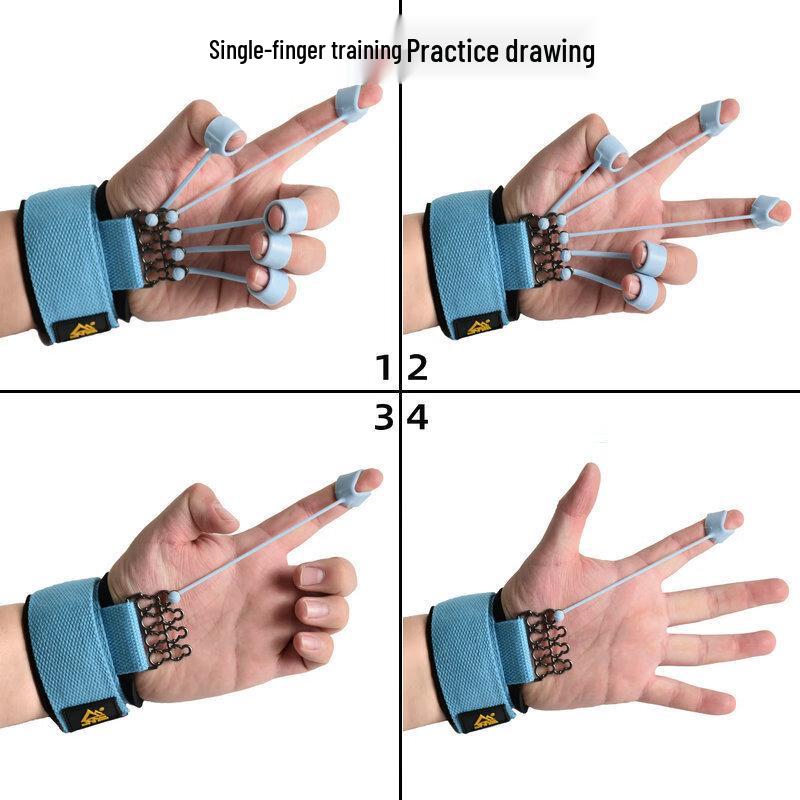 Single-finger training Practice drawing

1 2

3 4