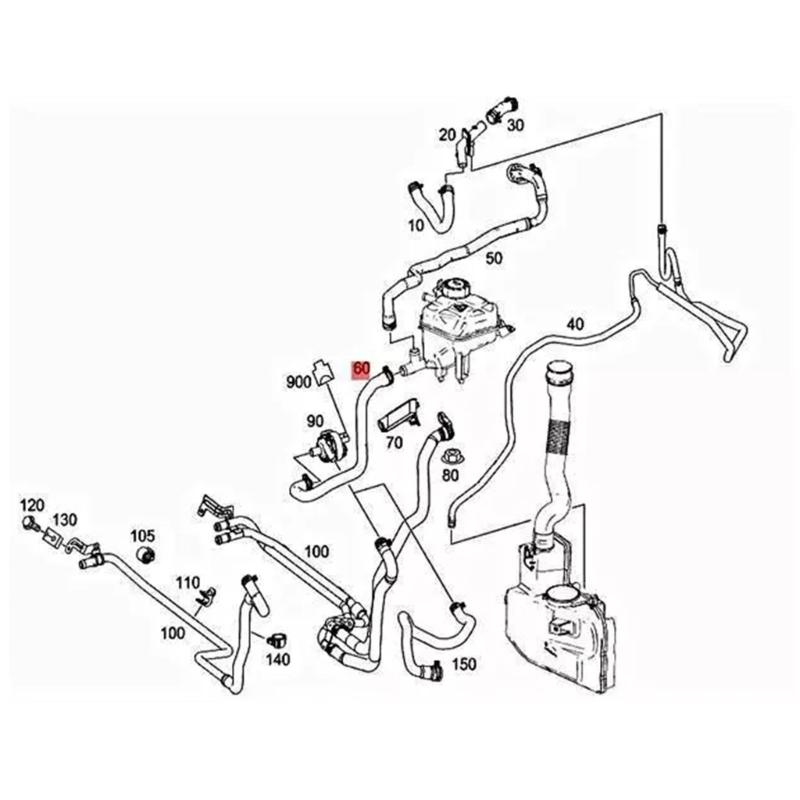 20
30
10
50
40
60
900
90
70
80
120
130
105
100
110
100
140
150