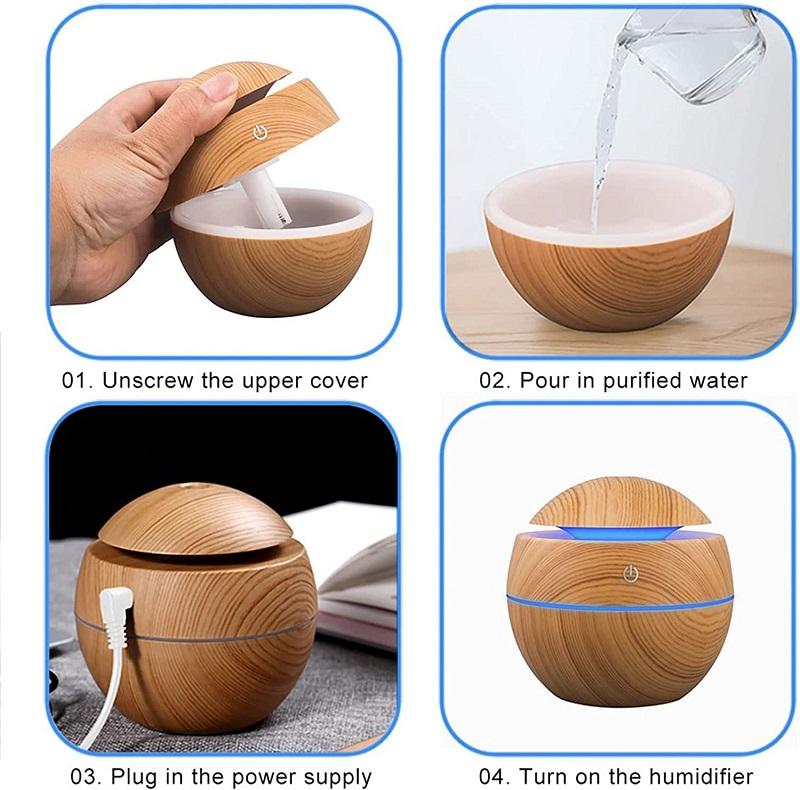 01. Unscrew the upper cover

02. Pour in purified water

03. Plug in the power supply

04. Turn on the humidifier