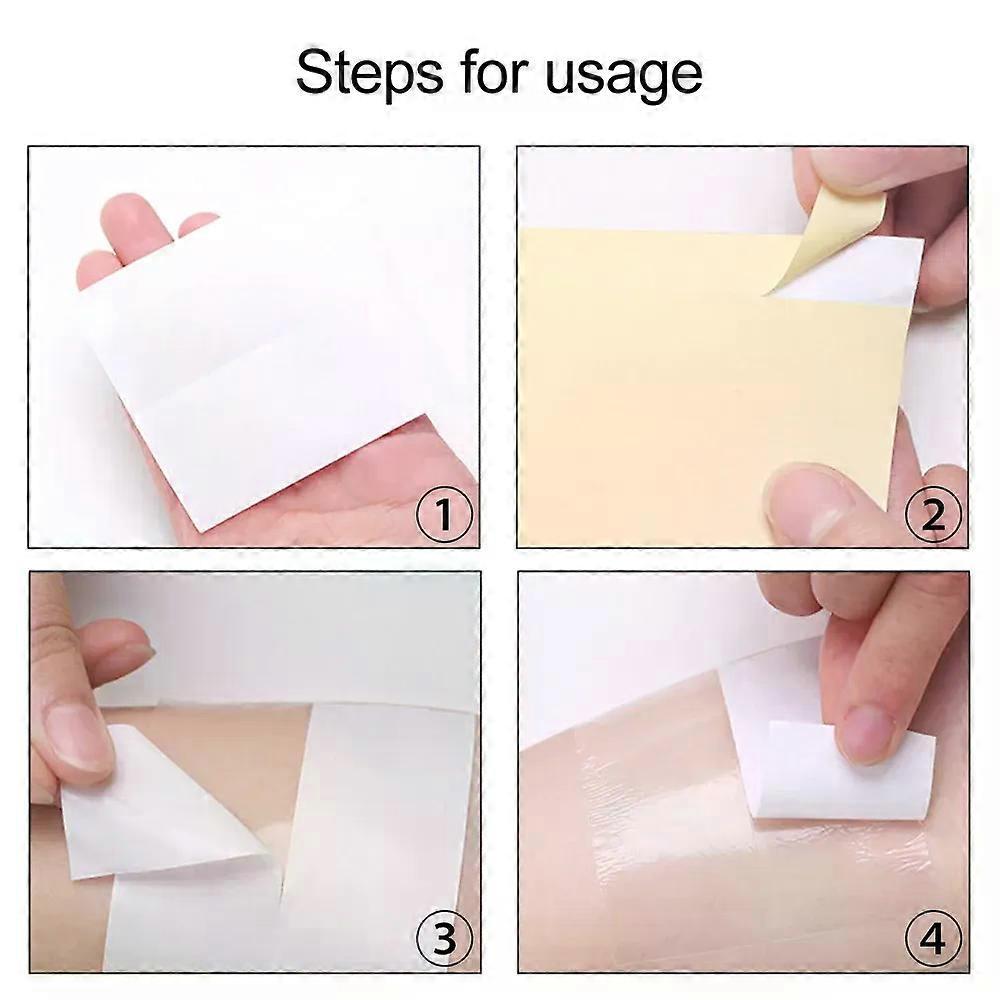 Steps for usage

1

2

3

4