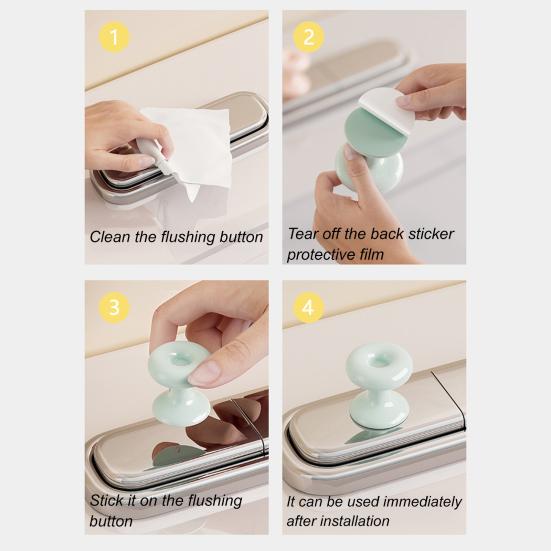 1

Clean the flushing button

2

Tear off the back sticker protective film

3

Stick it on the flushing button

4

It can be used immediately after installation