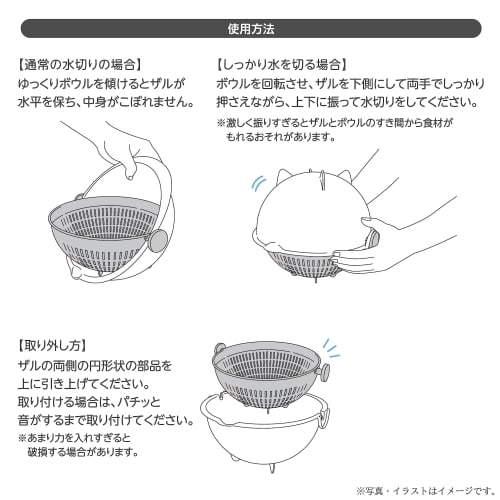 使用方法

【通常の水切りの場合】
ゆっくりボウルを傾けるとザルが水平を保ち、中身がこぼれません。

【しっかり水を切る場合】
ボウルを回転させ、ザルを下側にして両手でしっかり押さえながら、上下に振って水切りをしてください。
※激しく振りすぎるとザルとボウルのすき間から食材がもれるおそれがあります。

【取り外し方】
ザルの両側の円形状の部品を上に引き上げてください。
取り付ける場合は、パチッと音がするまで取り付けてください。
※あまり力を入れすぎると破損する場合があります。

※写真・イラストはイメージです。