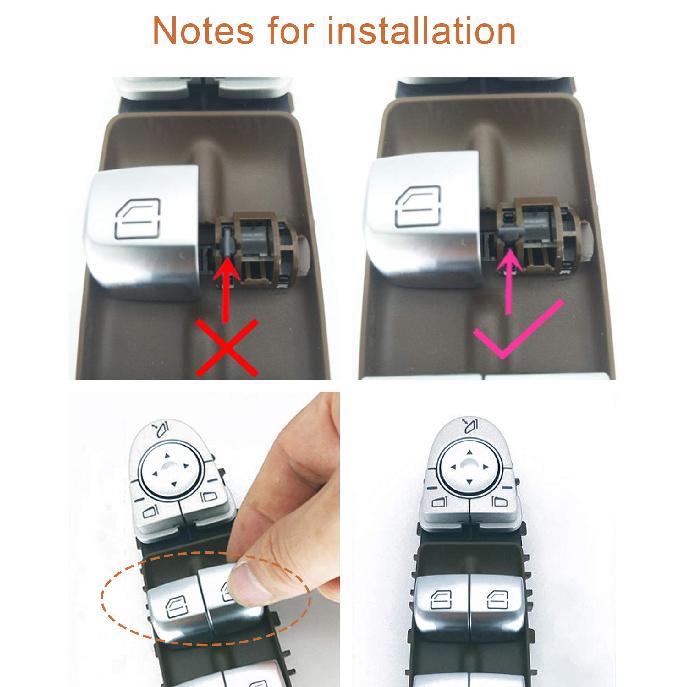 Notes for installation