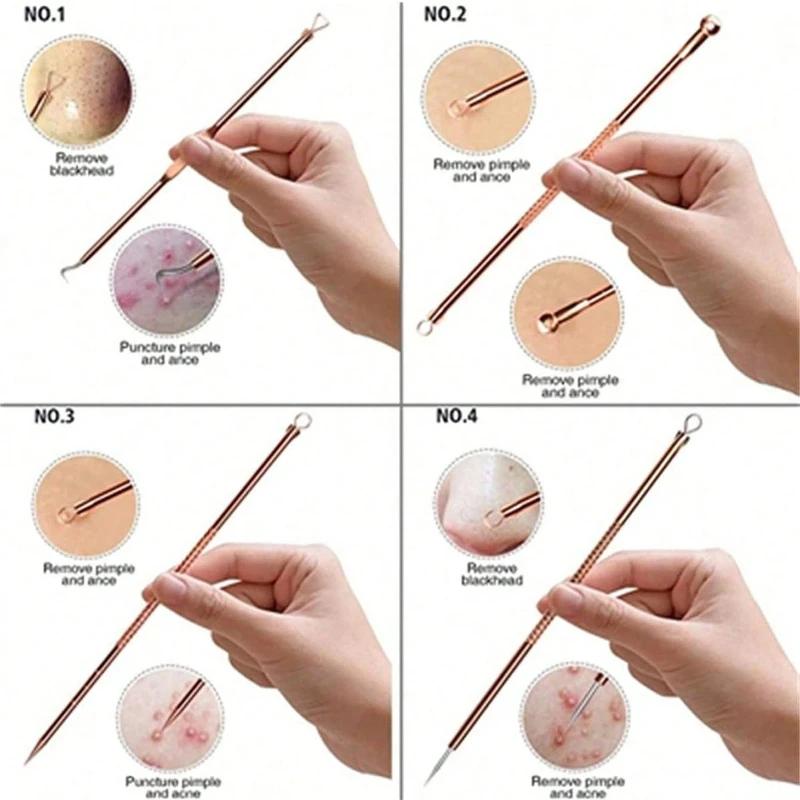 NO.1

Remove blackhead

Puncture pimple and ance

NO.2

Remove pimple and ance

Remove pimple and ance

NO.3

Remove pimple and ance

Puncture pimple and acne

NO.4

Remove blackhead

Remove pimple and acne