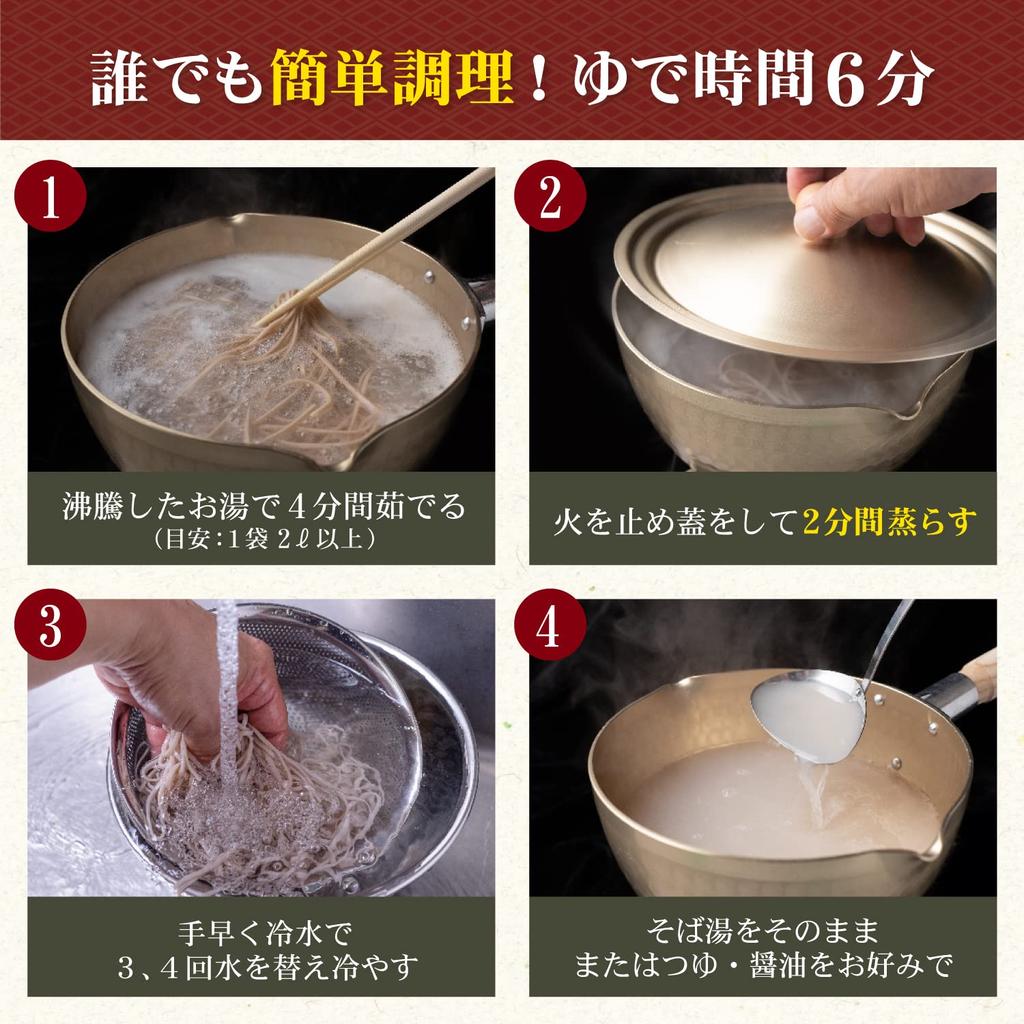 誰でも簡単調理！ゆで時間6分

1

沸騰したお湯で4分間茹でる
（目安：1袋 2ℓ 以上）

2

火を止め蓋をして2分間蒸らす

3

手早く冷水で
3、4回水を替え冷やす

4

そば湯をそのまま
またはつゆ・醤油をお好みで