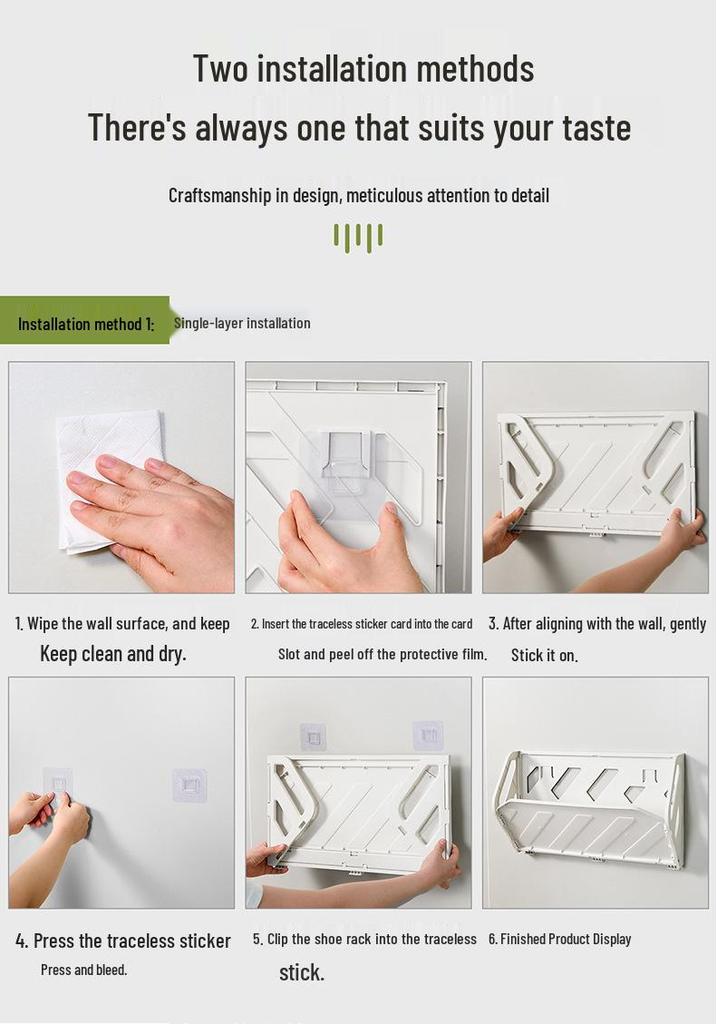 Two installation methods

There's always one that suits your taste

Craftsmanship in design, meticulous attention to detail

Installation method 1: Single-layer installation

1. Wipe the wall surface, and keep Keep clean and dry.

2. Insert the traceless sticker card into the card Slot and peel off the protective film.

3. After aligning with the wall, gently Stick it on.

4. Press the traceless sticker Press and bleed.

5. Clip the shoe rack into the traceless stick.

6. Finished Product Display