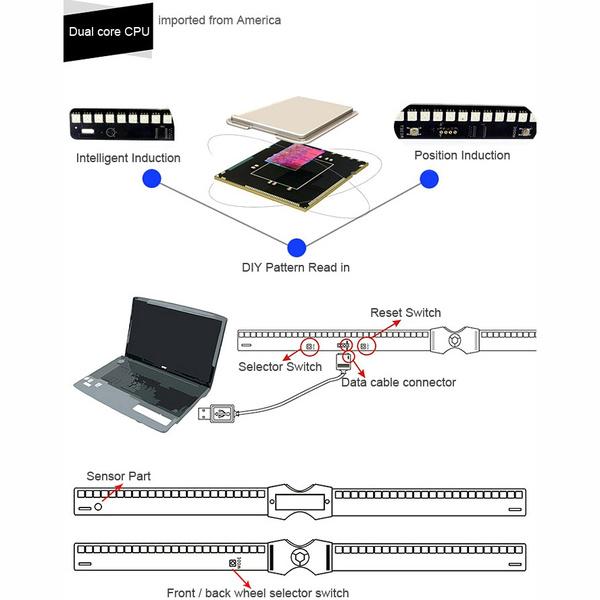 Dual core CPU
imported from America

Intelligent Induction

Position Induction

DIY Pattern Read in

Reset Switch

Selector Switch

Data cable connector

Sensor Part

Front / back wheel selector switch