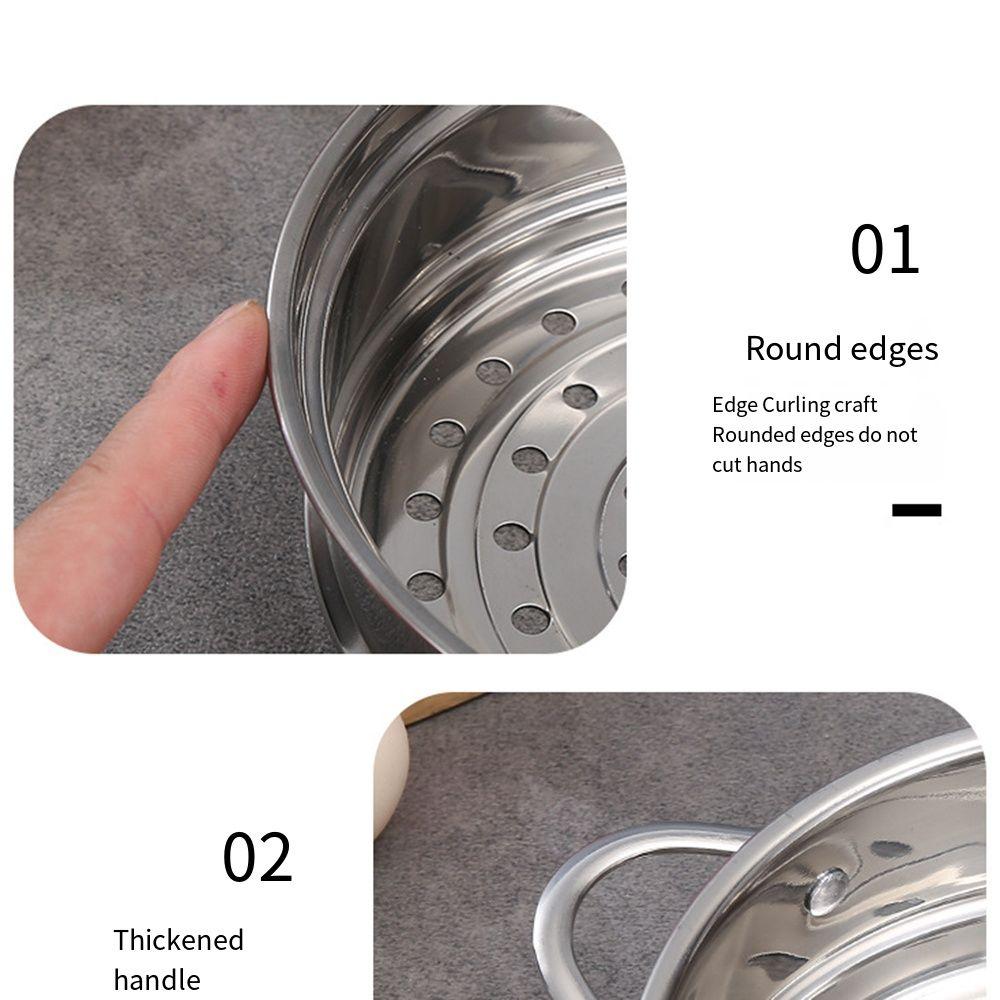 01

Round edges

Edge Curling craft
Rounded edges do not cut hands

02

Thickened handle