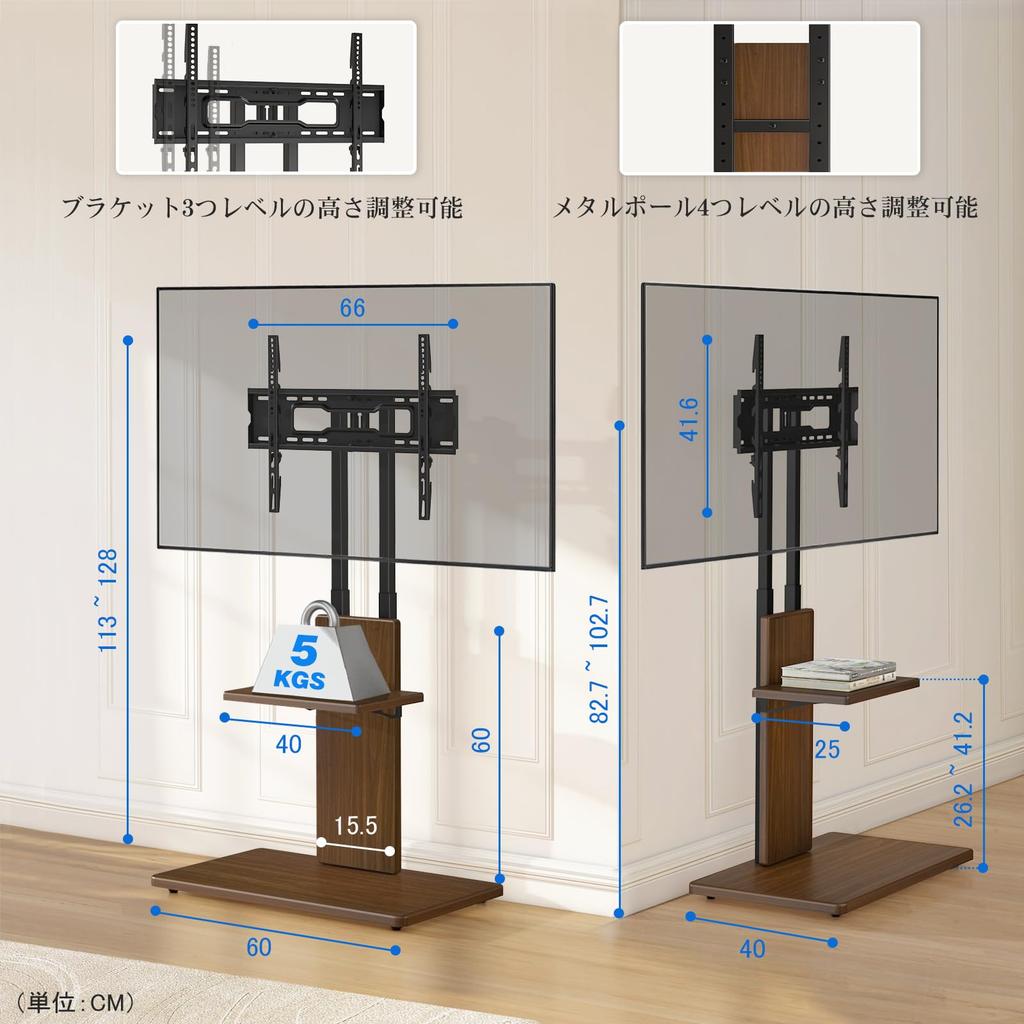 ブラケット3つレベルの高さ調整可能

メタルポール4つレベルの高さ調整可能

66

113 ~ 128

5 KGS

40

60

15.5

60

41.6

82.7 ~ 102.7

25

26.2 ~ 41.2

40

（単位：CM）