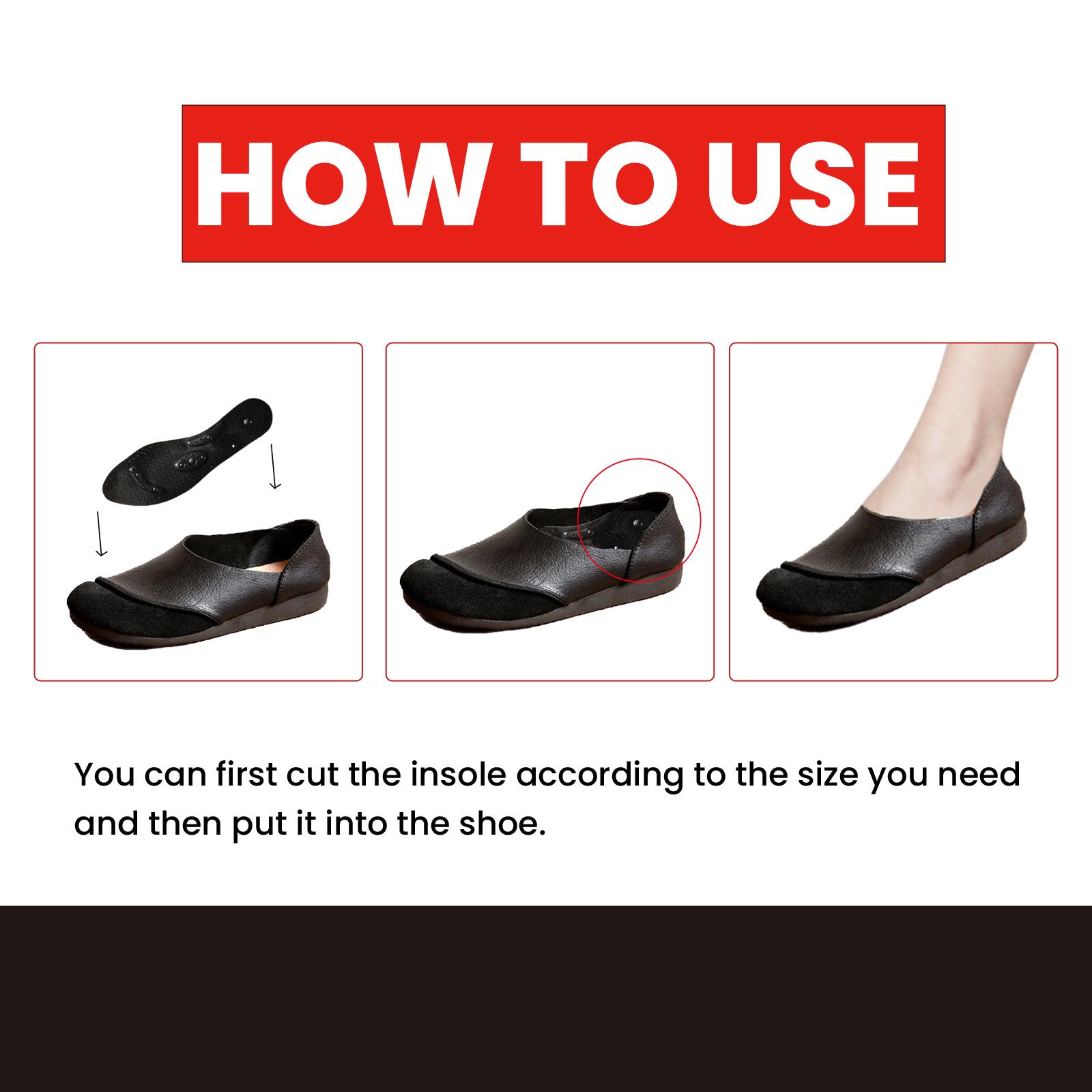 HOW TO USE

You can first cut the insole according to the size you need and then put it into the shoe.