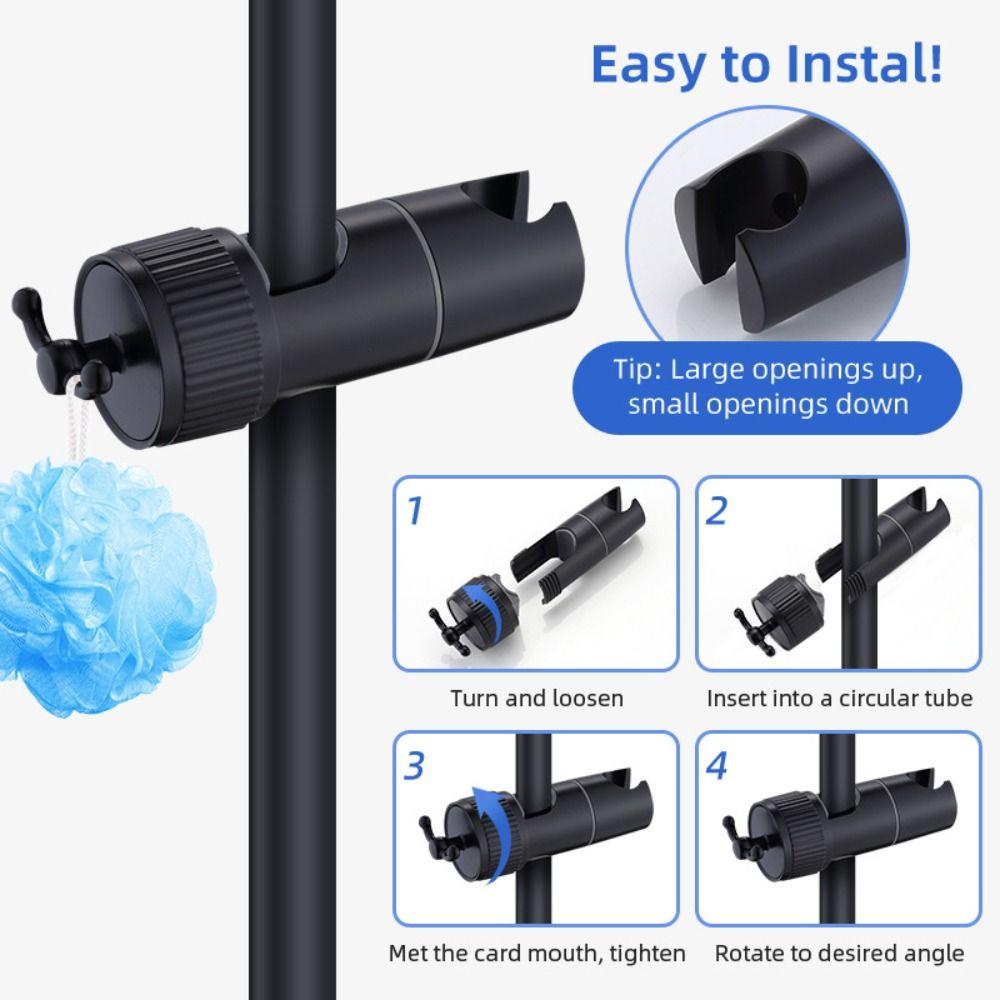 Easy to Instal!

Tip: Large openings up, small openings down

1

Turn and loosen

2

Insert into a circular tube

3

Met the card mouth, tighten

4

Rotate to desired angle