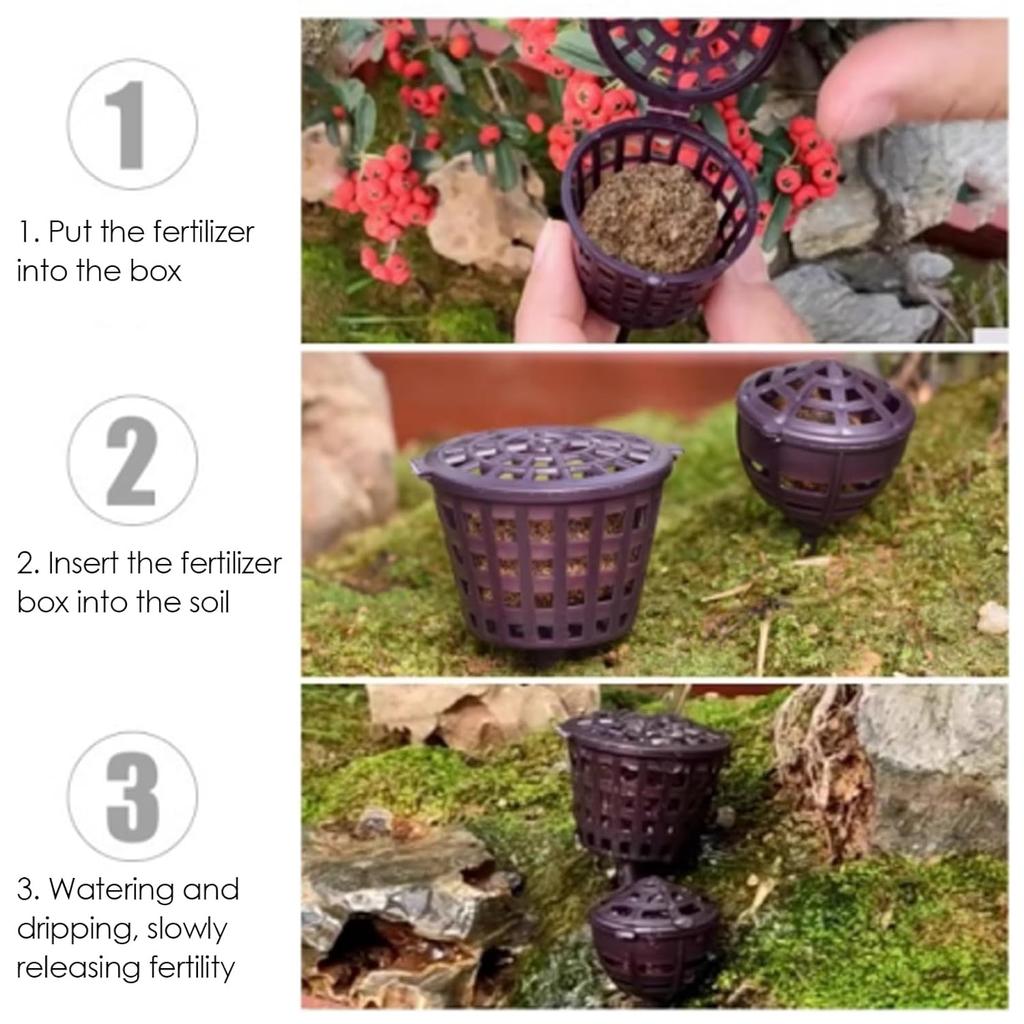 1

1. Put the fertilizer into the box

2

2. Insert the fertilizer box into the soil

3

3. Watering and dripping, slowly releasing fertility