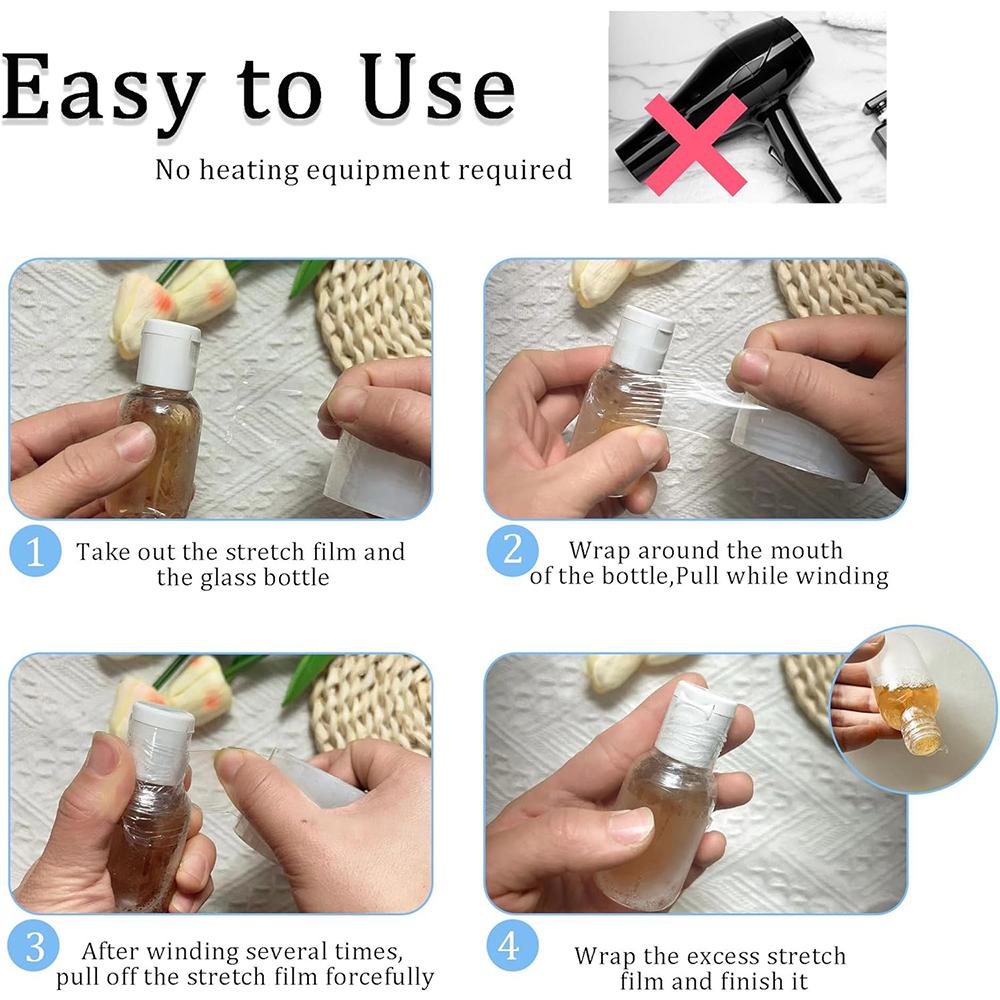 Easy to Use

No heating equipment required

1 Take out the stretch film and the glass bottle

2 Wrap around the mouth of the bottle,Pull while winding

3 After winding several times, pull off the stretch film forcefully

4 Wrap the excess stretch film and finish it