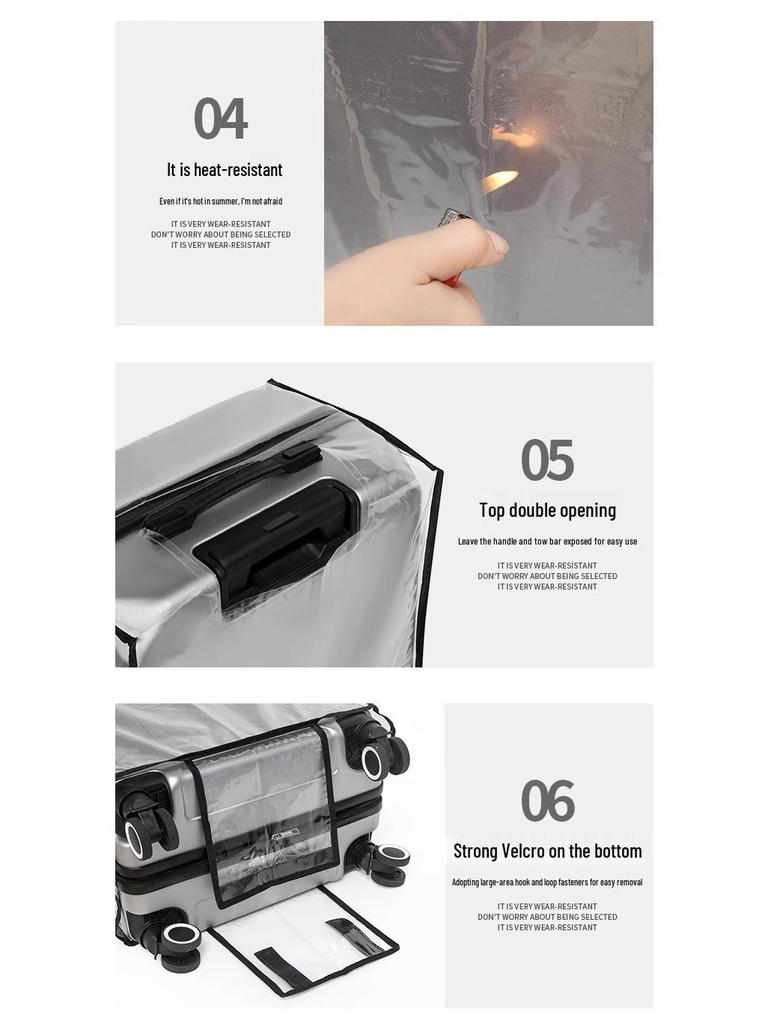 04

It is heat-resistant

Even if it's hot in summer, I'm not afraid

IT IS VERY WEAR-RESISTANT
DON'T WORRY ABOUT BEING SELECTED
IT IS VERY WEAR-RESISTANT

05

Top double opening

Leave the handle and tow bar exposed for easy use

IT IS VERY WEAR-RESISTANT
DON'T WORRY ABOUT BEING SELECTED
IT IS VERY WEAR-RESISTANT

06

Strong Velcro on the bottom

Adopting large-area hook and loop fasteners for easy removal

IT IS VERY WEAR-RESISTANT
DON'T WORRY ABOUT BEING SELECTED
IT IS VERY WEAR-RESISTANT