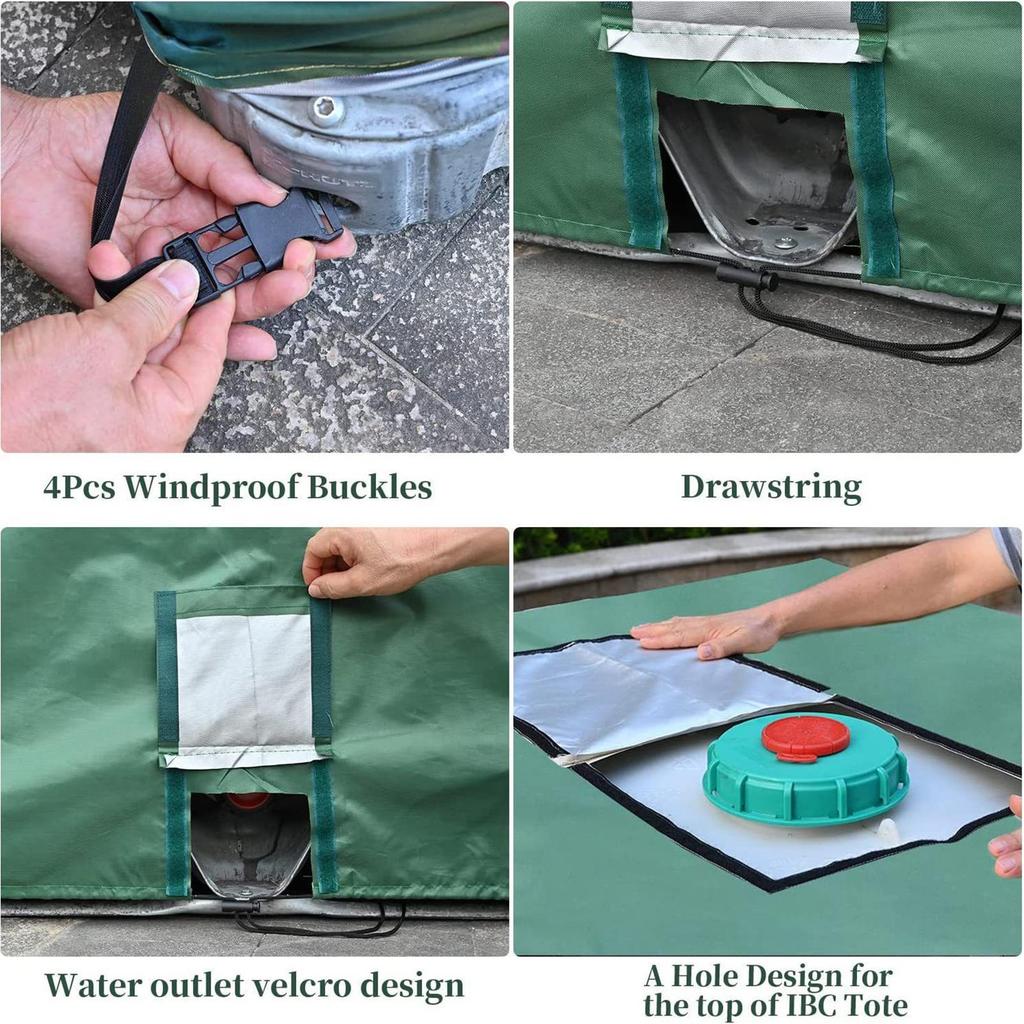 4Pcs Windproof Buckles

Drawstring

Water outlet velcro design

A Hole Design for the top of IBC Tote