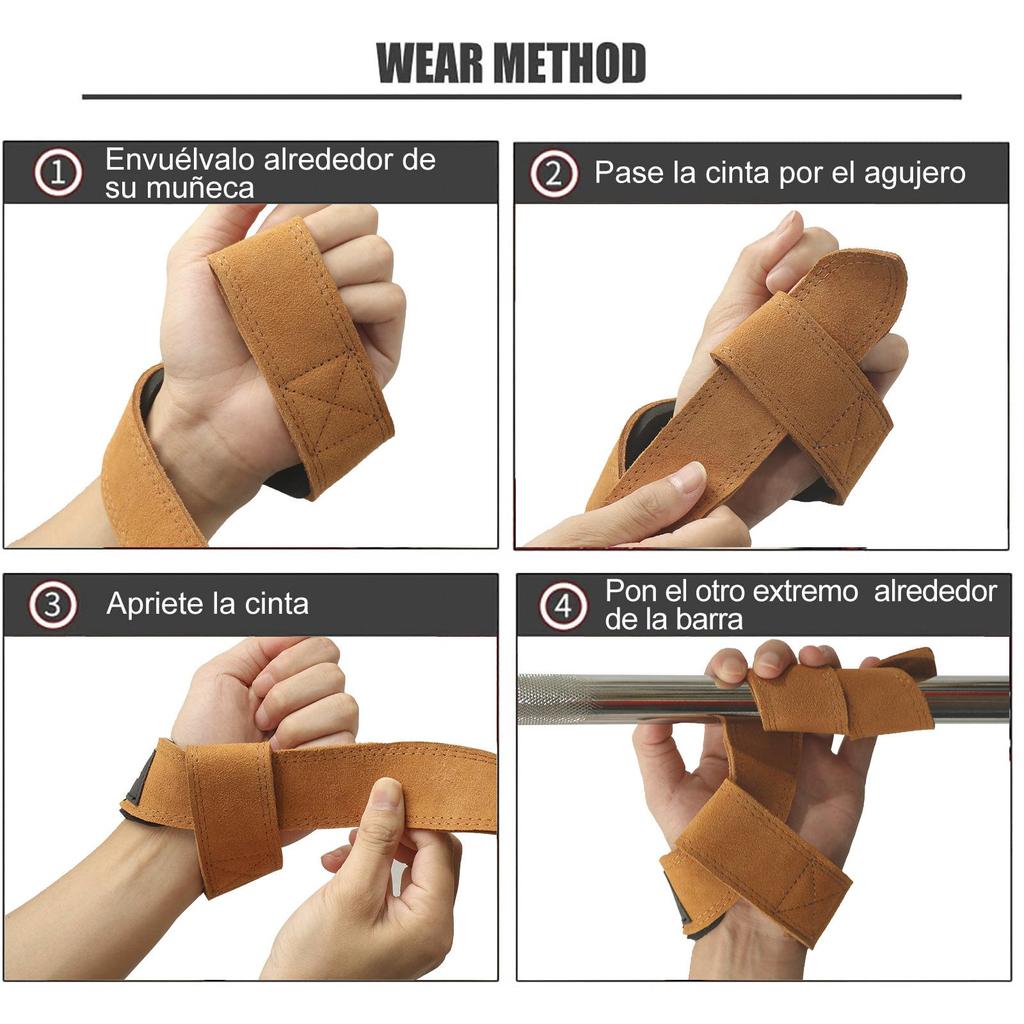 WEAR METHOD

1 Envuélvalo alrededor de su muñeca

2 Pase la cinta por el agujero

3 Apriete la cinta

4 Pon el otro extremo  alrededor de la barra