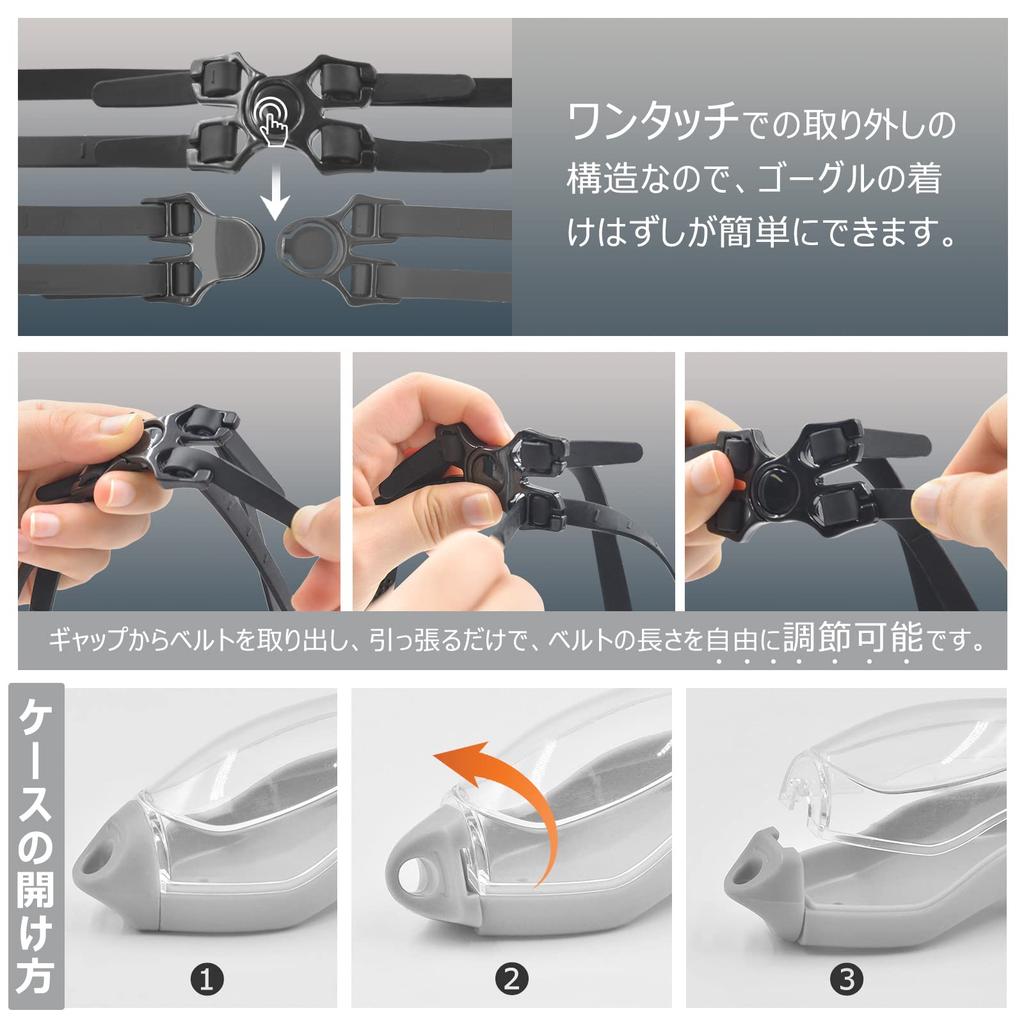 ワンタッチでの取り外しの構造なので、ゴーグルの着けはずしが簡単にできます。

ギャップからベルトを取り出し、引っ張るだけで、ベルトの長さを自由に調節可能です。

ケースの開け方

❶

❷

❸