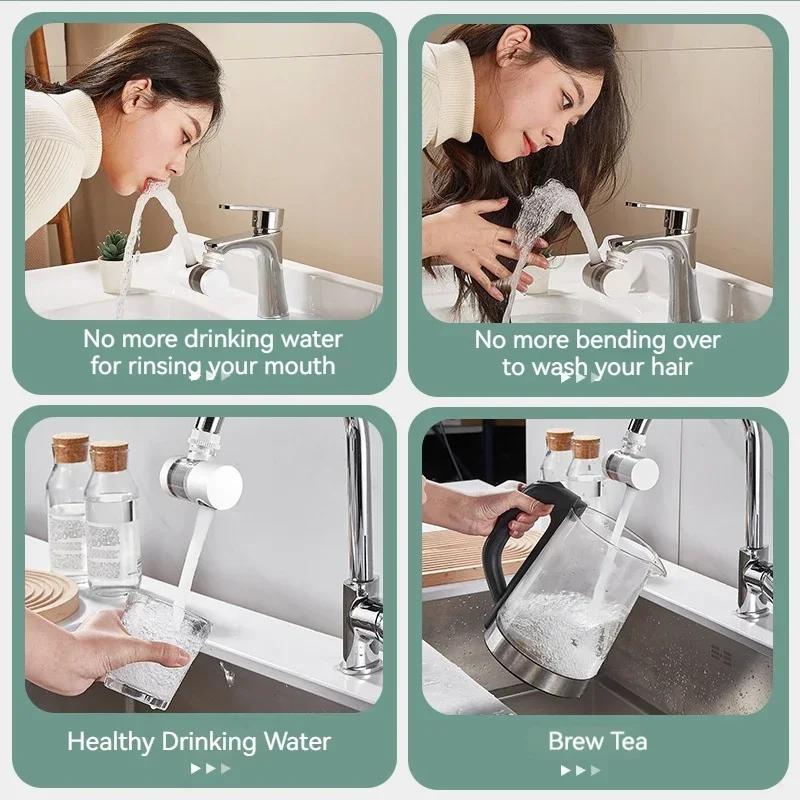 No more drinking water for rinsing your mouth

No more bending over to wash your hair

Healthy Drinking Water

Brew Tea