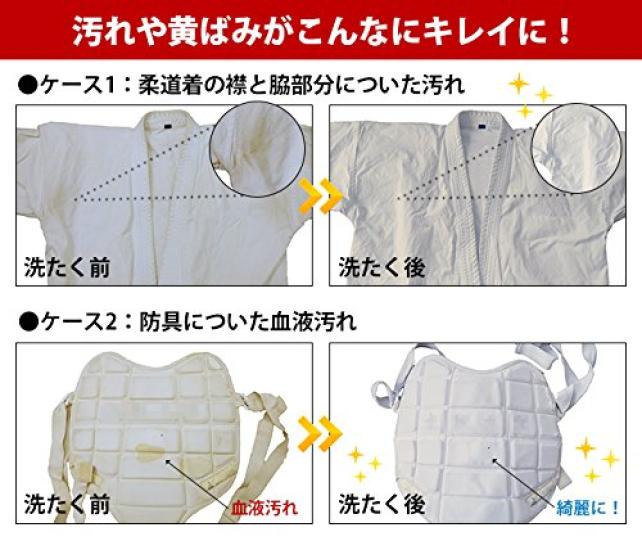 汚れや黄ばみがこんなにキレイに！

●ケース1：柔道着の襟と脇部分についた汚れ

洗たく前

洗たく後

●ケース2：防具についた血液汚れ

洗たく前

血液汚れ

洗たく後

綺麗に！