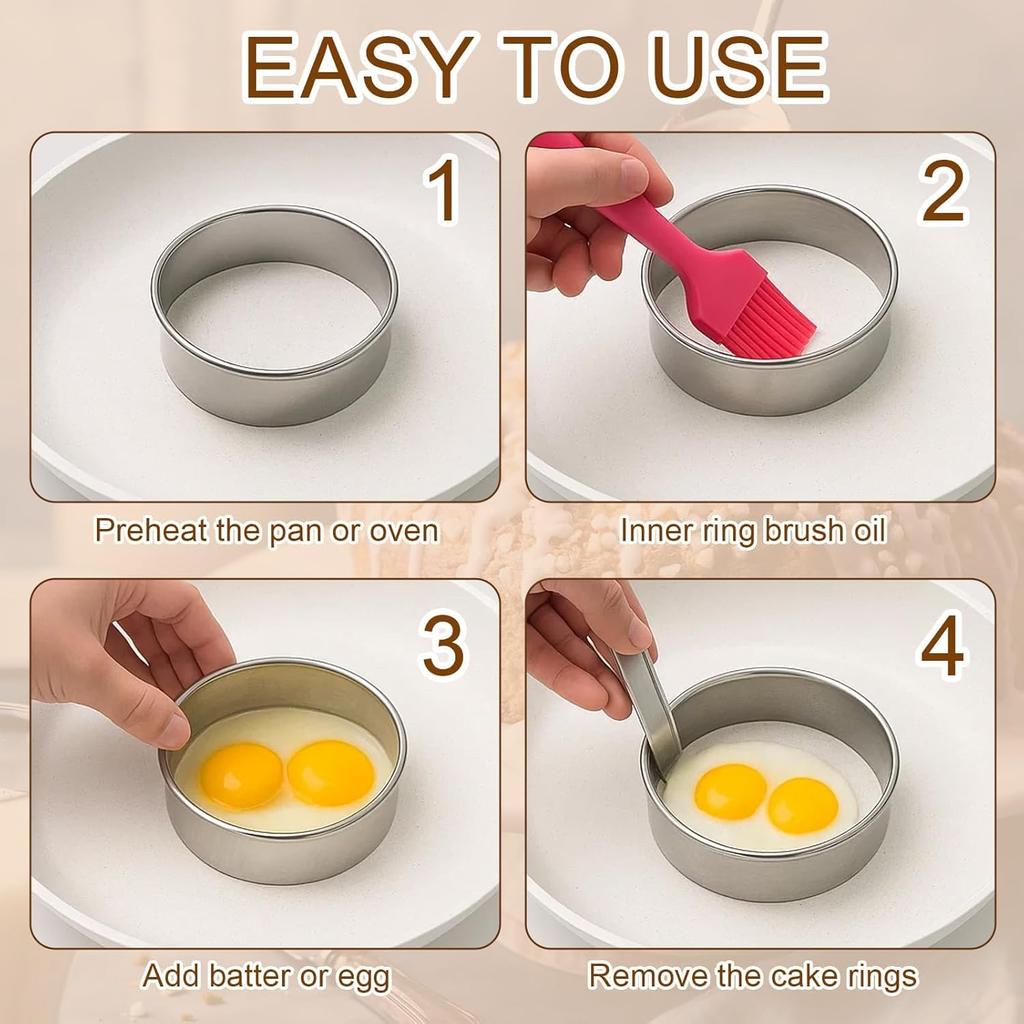 EASY TO USE

1

Preheat the pan or oven

2

Inner ring brush oil

3

Add batter or egg

4

Remove the cake rings