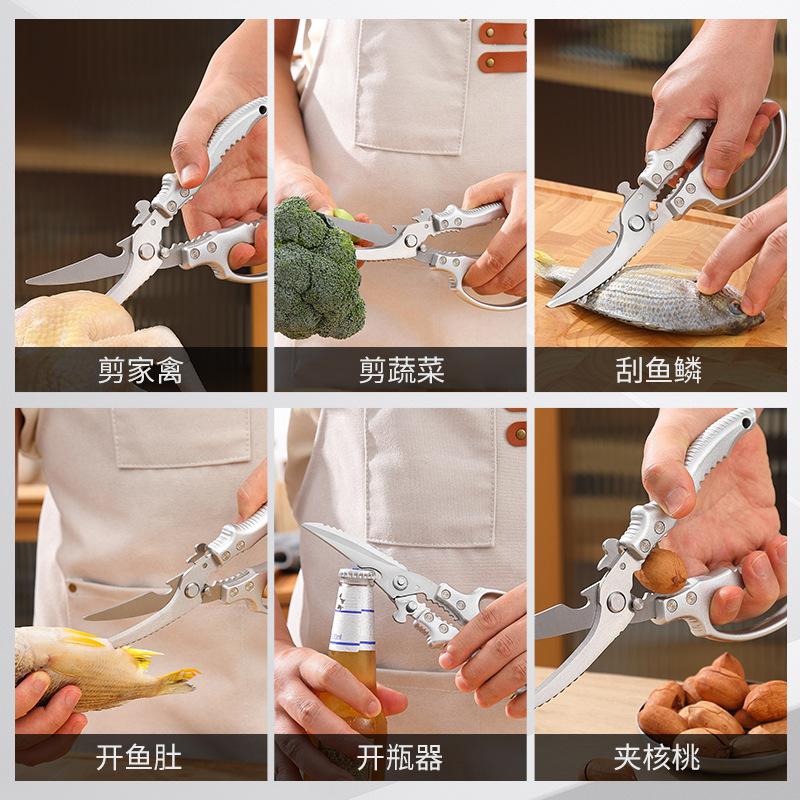 剪家禽

剪蔬菜

刮鱼鳞

开鱼肚

开瓶器

夹核桃