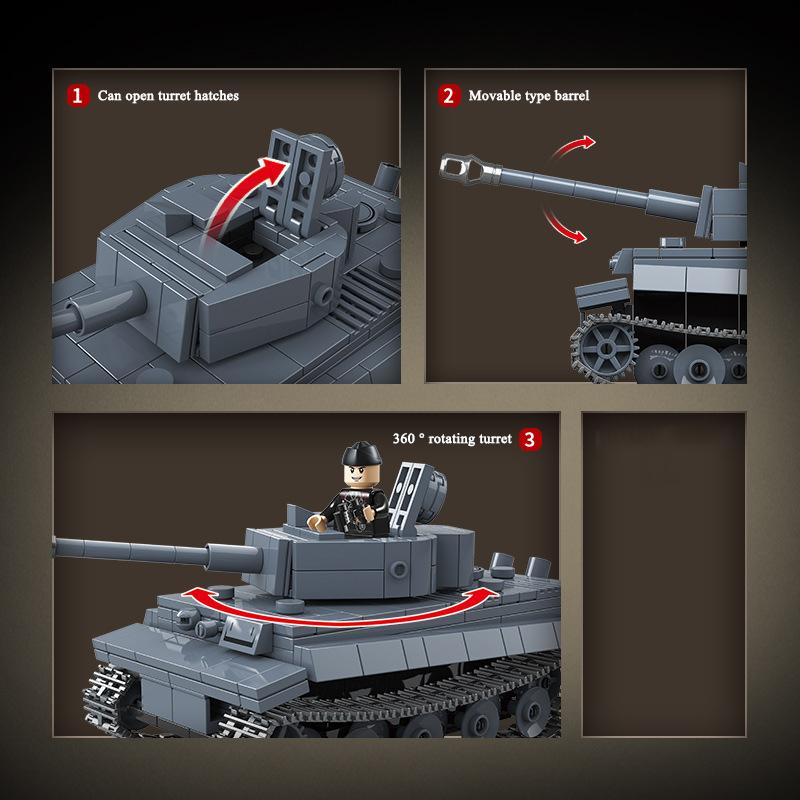 1 Can open turret hatches

2 Movable type barrel

360 ° rotating turret 3