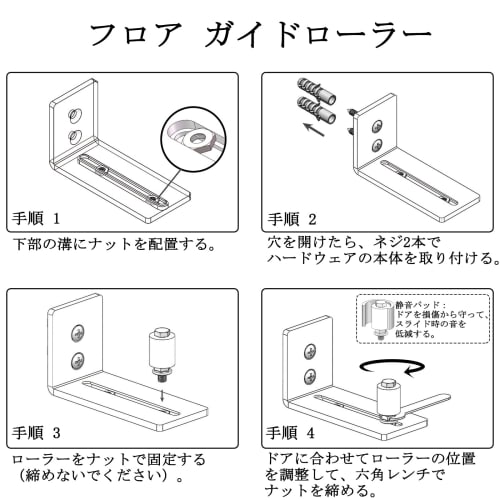 フロア ガイドローラー

手順 1

下部の溝にナットを配置する。

手順 2

穴を開けたら、ネジ2本でハードウェアの本体を取り付ける。

手順 3

ローラーをナットで固定する（締めないでください）。

静音パッド：ドアを損傷から守って、スライド時の音を低減する。

手順 4

ドアに合わせてローラーの位置を調整して、六角レンチでナットを締める。