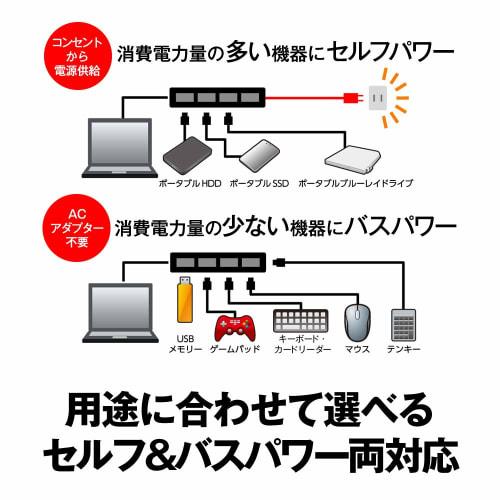 コンセントから電源供給

消費電力量の多い機器にセルフパワー

ポータブルHDD　ポータブルSSD　ポータブルブルーレイドライブ

ACアダプター不要

消費電力量の少ない機器にバスパワー

USBメモリー　ゲームパッド　キーボード・カードリーダー　マウス　テンキー

用途に合わせて選べる
セルフ&バスパワー両対応