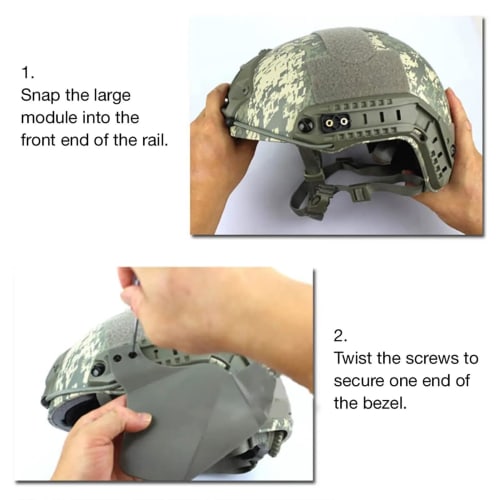 1.
Snap the large module into the front end of the rail.

2.
Twist the screws to secure one end of the bezel.