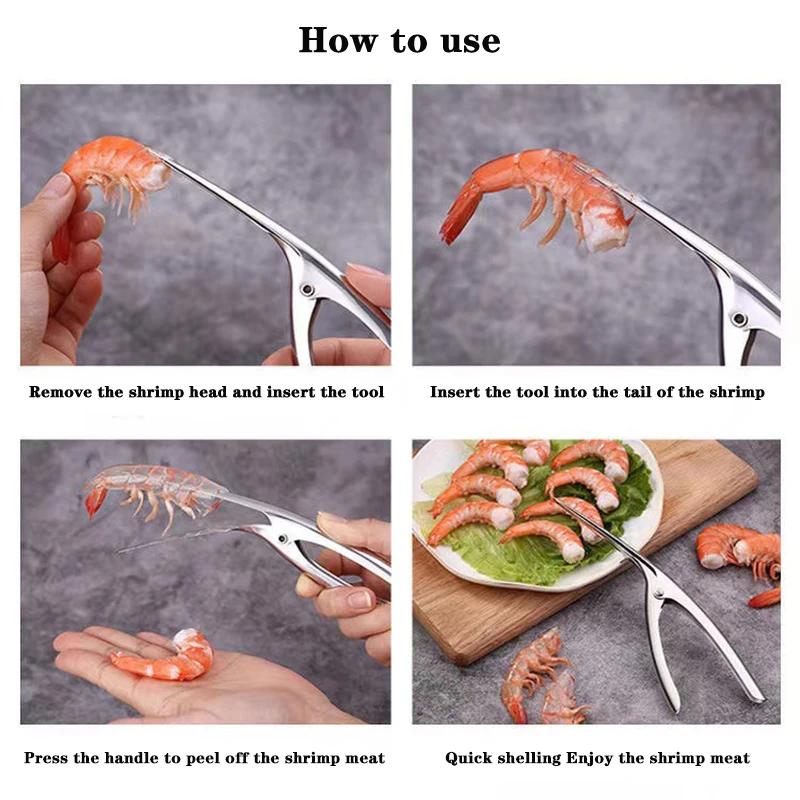 How to use

Remove the shrimp head and insert the tool

Insert the tool into the tail of the shrimp

Press the handle to peel off the shrimp meat

Quick shelling Enjoy the shrimp meat