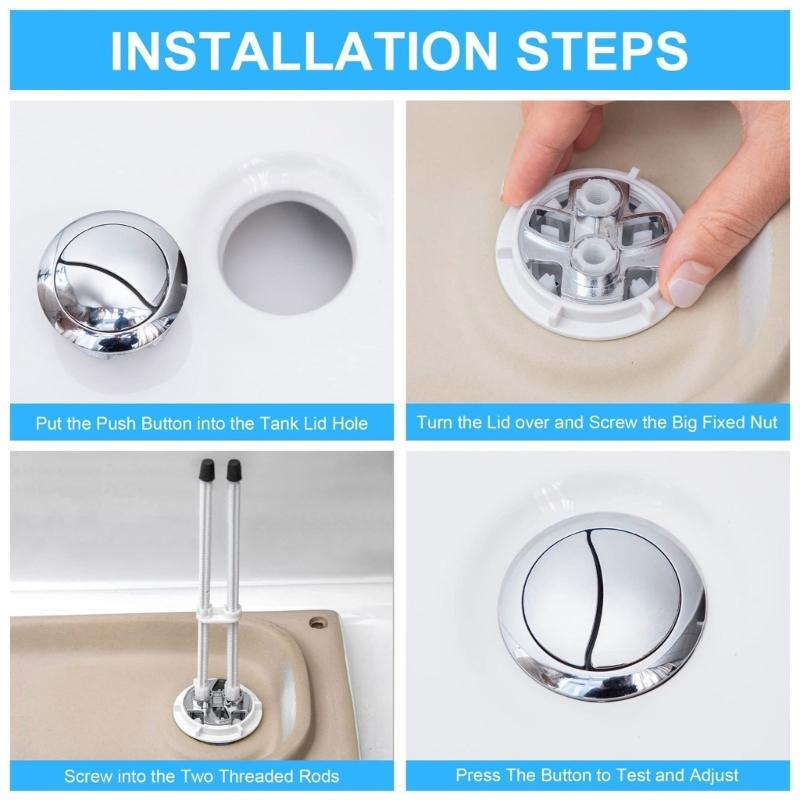 INSTALLATION STEPS

Put the Push Button into the Tank Lid Hole

Turn the Lid over and Screw the Big Fixed Nut

Screw into the Two Threaded Rods

Press The Button to Test and Adjust