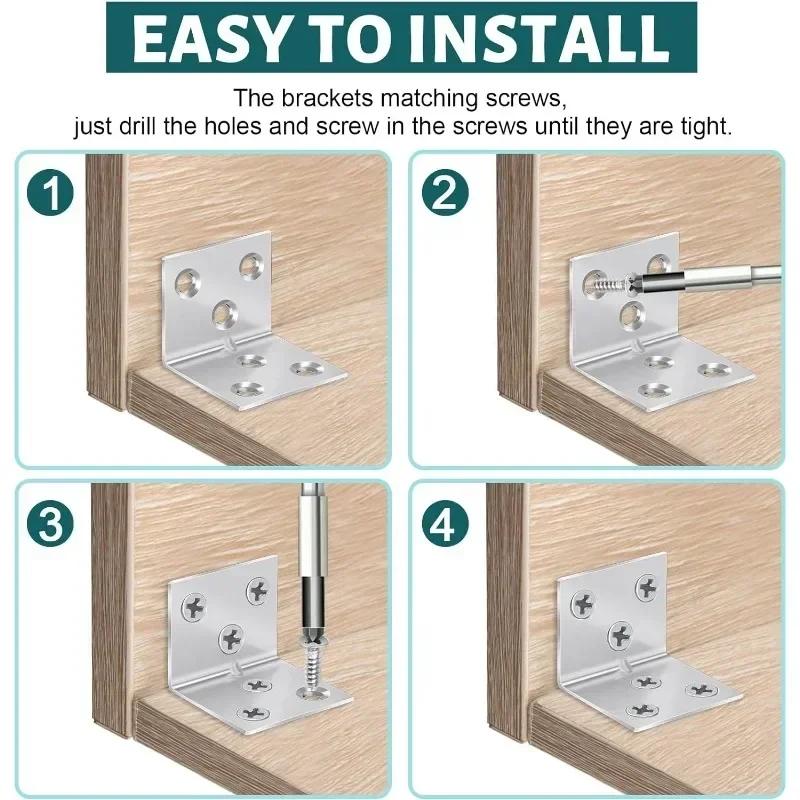 EASY TO INSTALL

The brackets matching screws, just drill the holes and screw in the screws until they are tight.

1

2

3

4