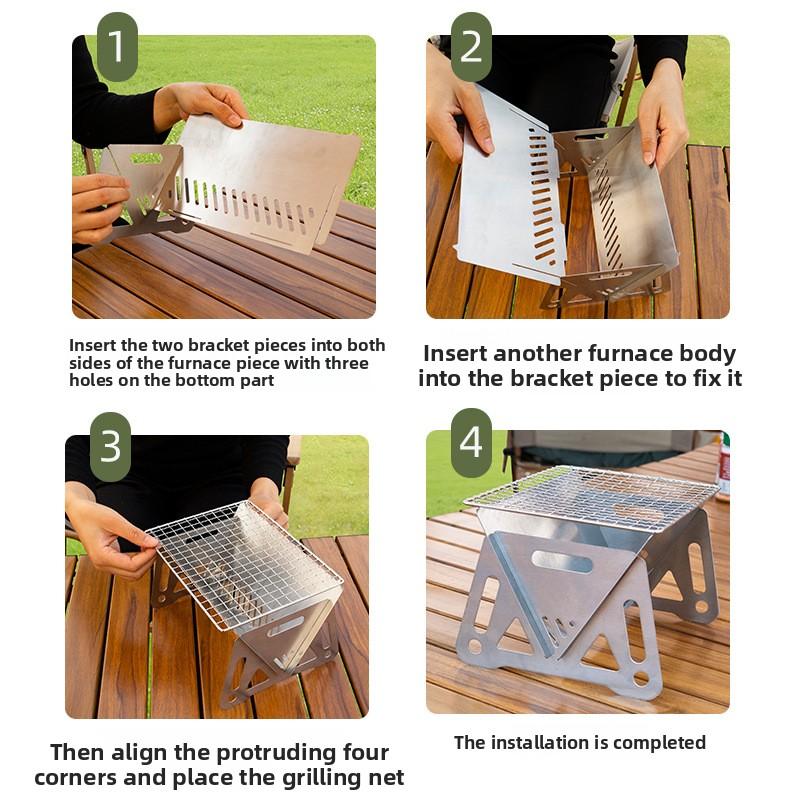 1

Insert the two bracket pieces into both sides of the furnace piece with three holes on the bottom part

2

Insert another furnace body into the bracket piece to fix it

3

Then align the protruding four corners and place the grilling net

4

The installation is completed