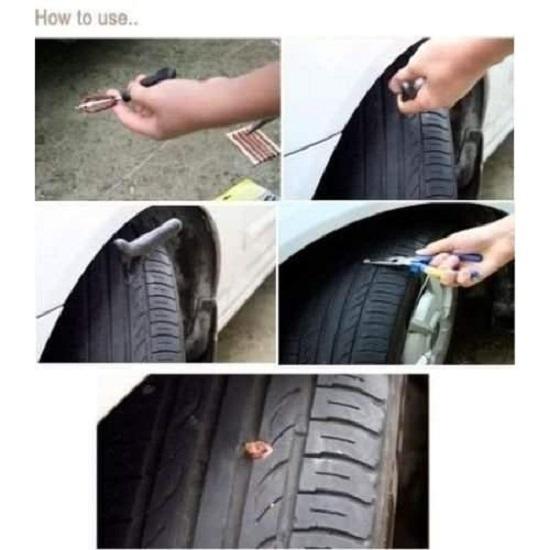 How to use..