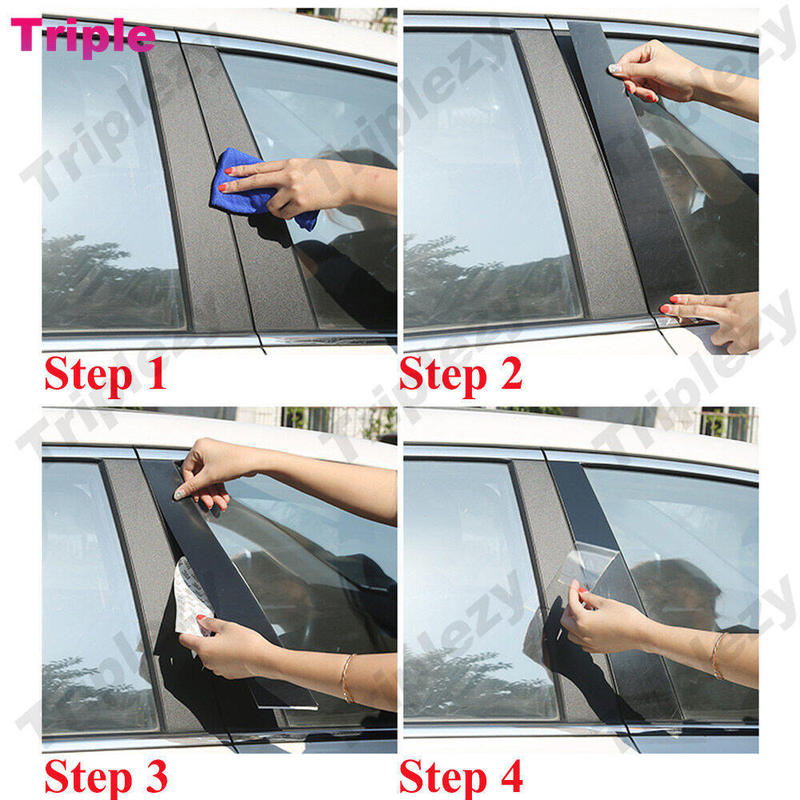 Triple

Triplezy

Step 1

Step 2

Step 3

Step 4