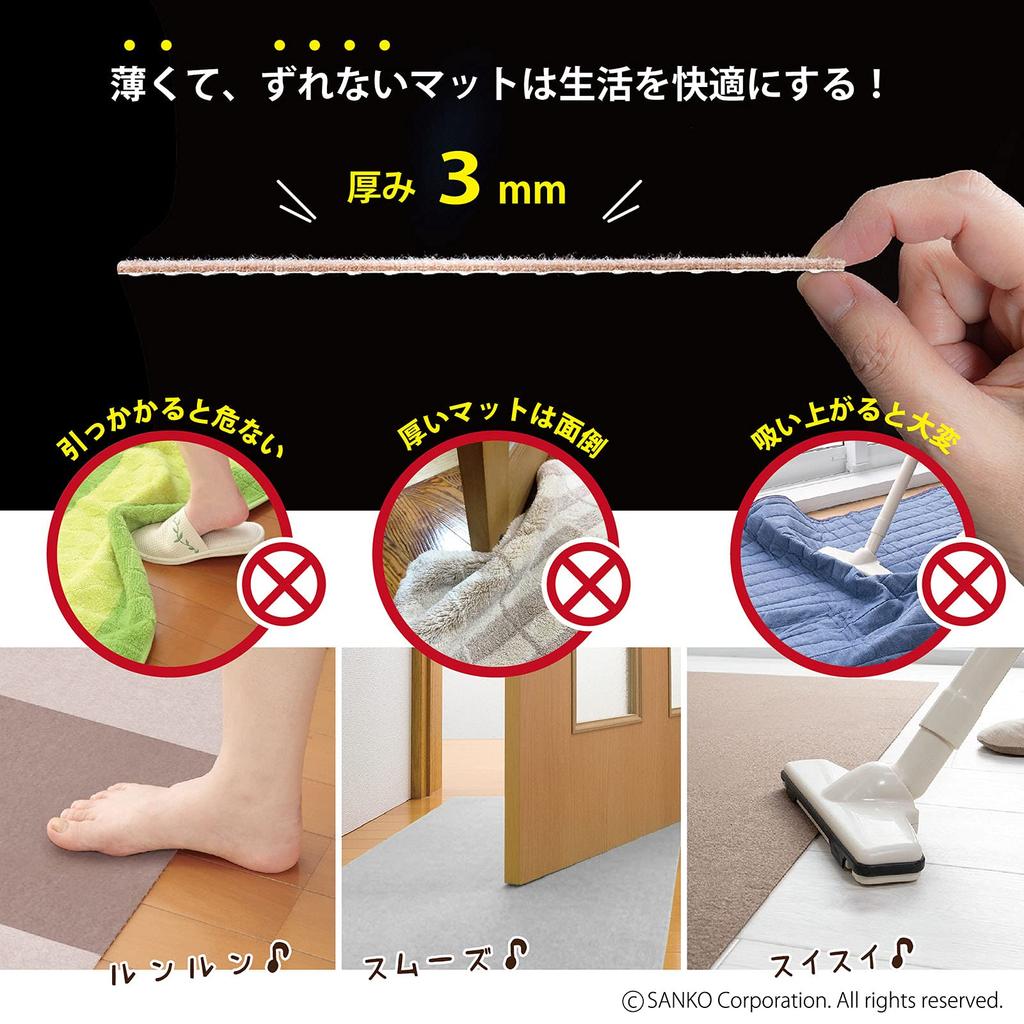 薄くて、ずれないマットは生活を快適にする！

厚み 3 mm

引っかかると危ない

厚いマットは面倒

吸い上がると大変

ルンルン♪

スムーズ♪

スイスイ♪

© SANKO Corporation. All rights reserved.