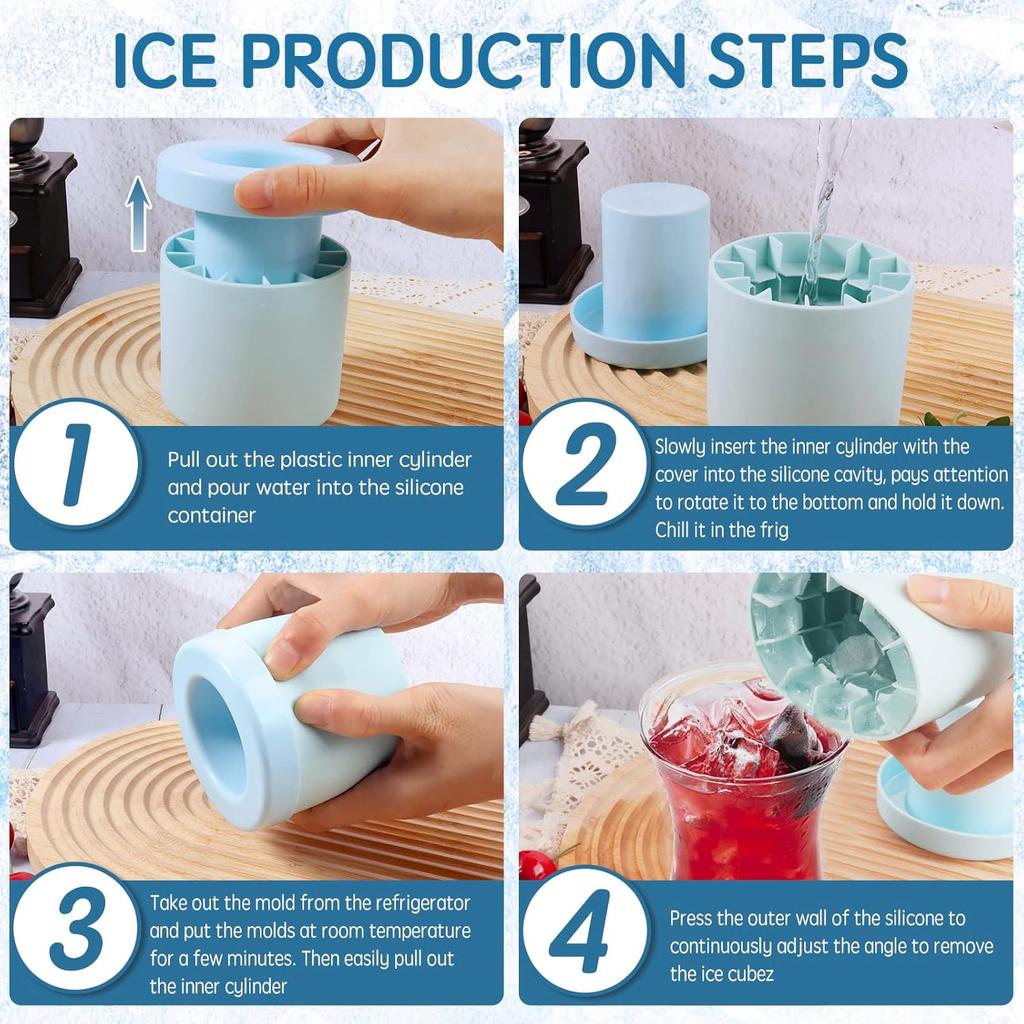 ICE PRODUCTION STEPS

1

Pull out the plastic inner cylinder and pour water into the silicone container

2

Slowly insert the inner cylinder with the cover into the silicone cavity, pays attention to rotate it to the bottom and hold it down. Chill it in the frig

3

Take out the mold from the refrigerator and put the molds at room temperature for a few minutes. Then easily pull out the inner cylinder

4

Press the outer wall of the silicone to continuously adjust the angle to remove the ice cubez