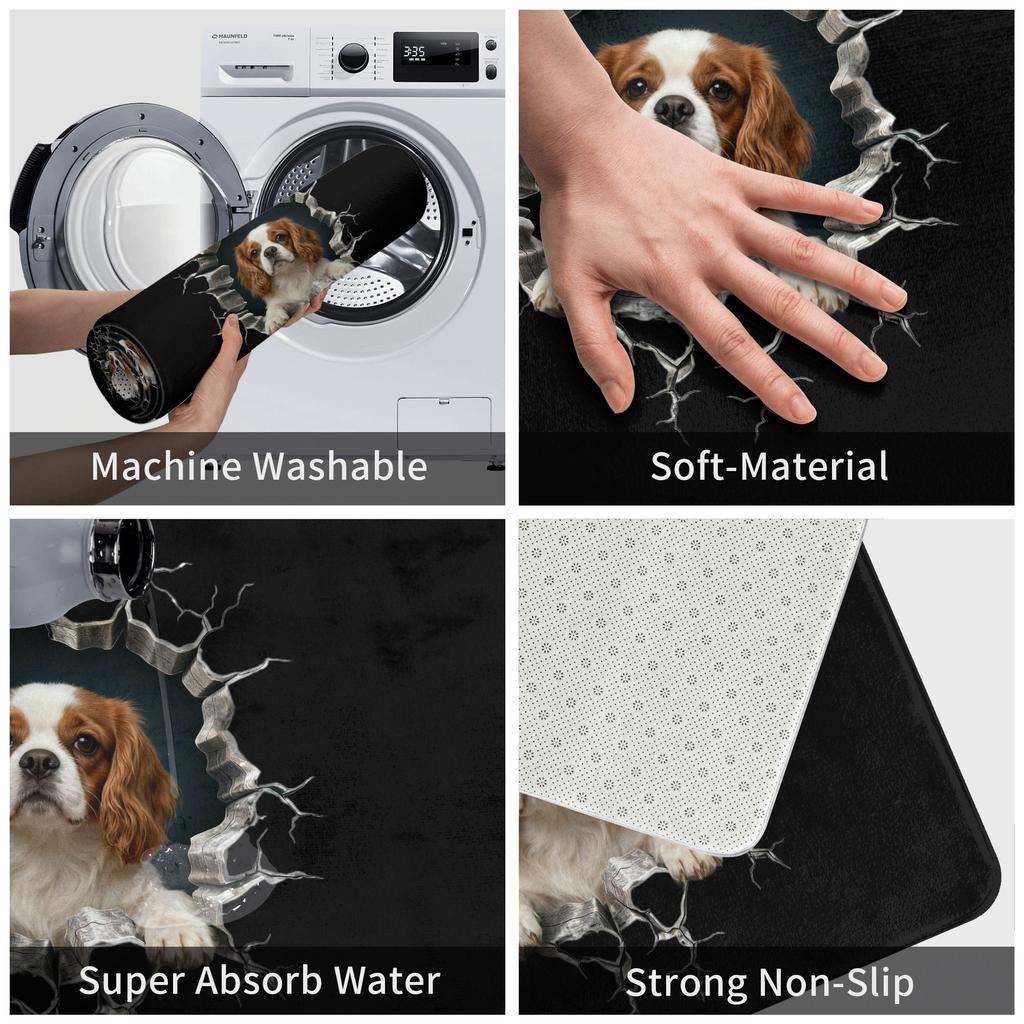 MAUNFELD

3:35

Machine Washable

Soft-Material

Super Absorb Water

Strong Non-Slip