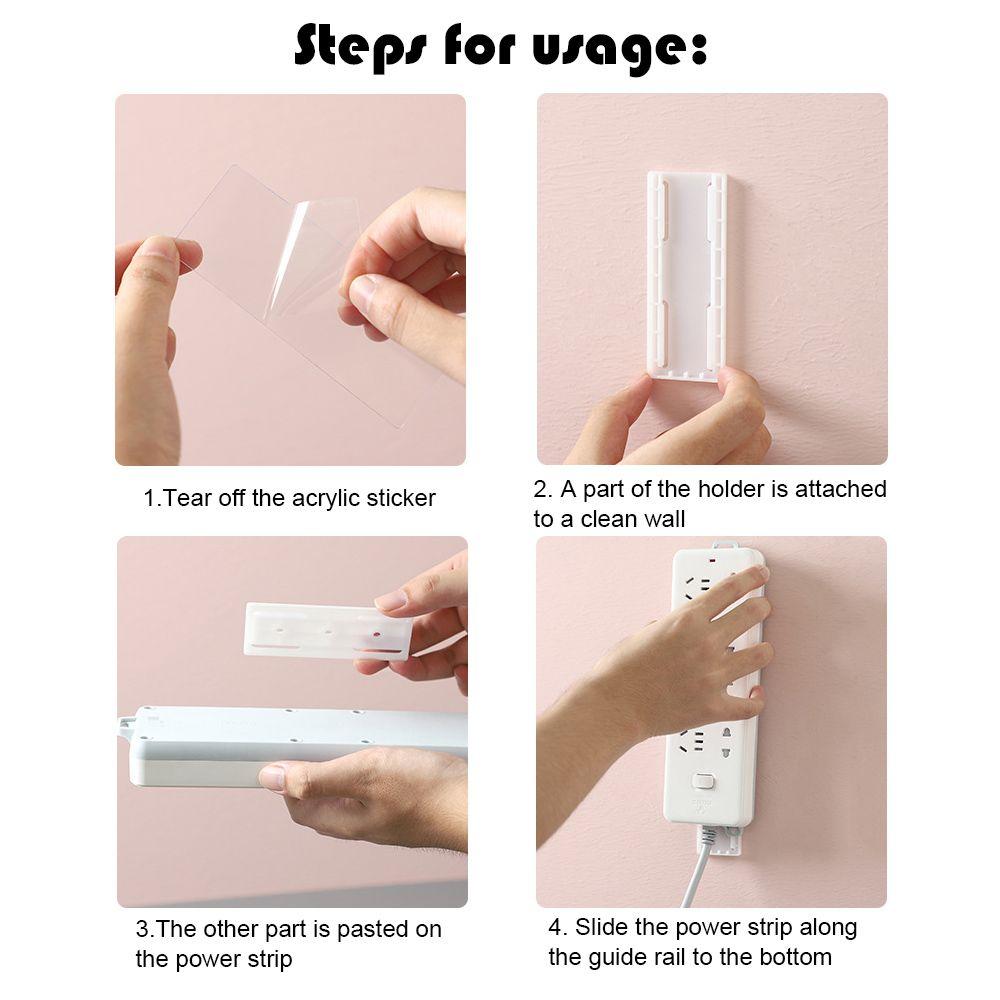 Steps for usage:

1.Tear off the acrylic sticker

2. A part of the holder is attached to a clean wall

3.The other part is pasted on the power strip

4. Slide the power strip along the guide rail to the bottom