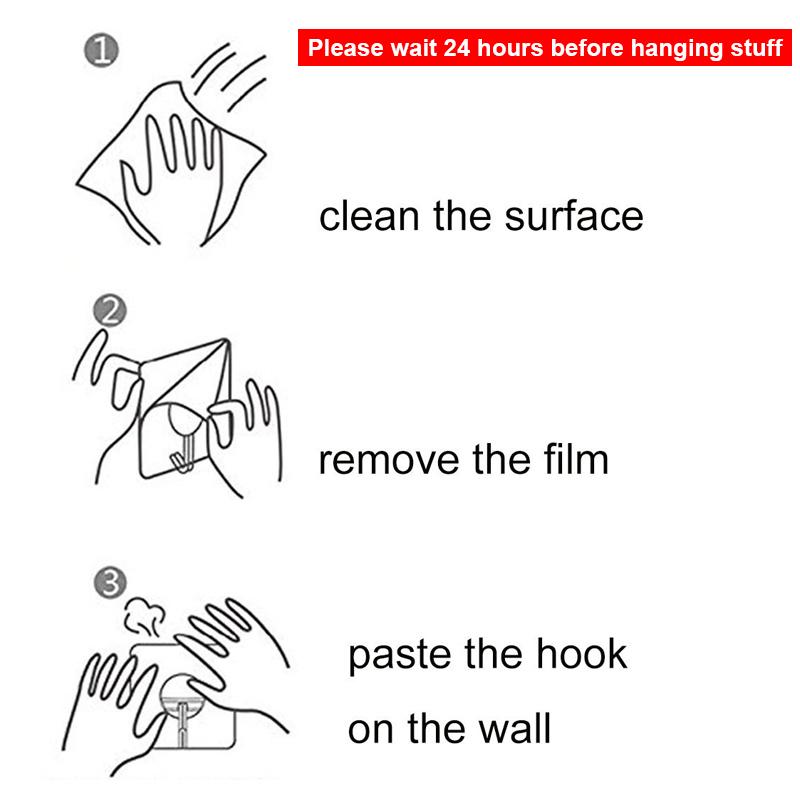 ① Please wait 24 hours before hanging stuff

clean the surface

②

remove the film

③

paste the hook
on the wall